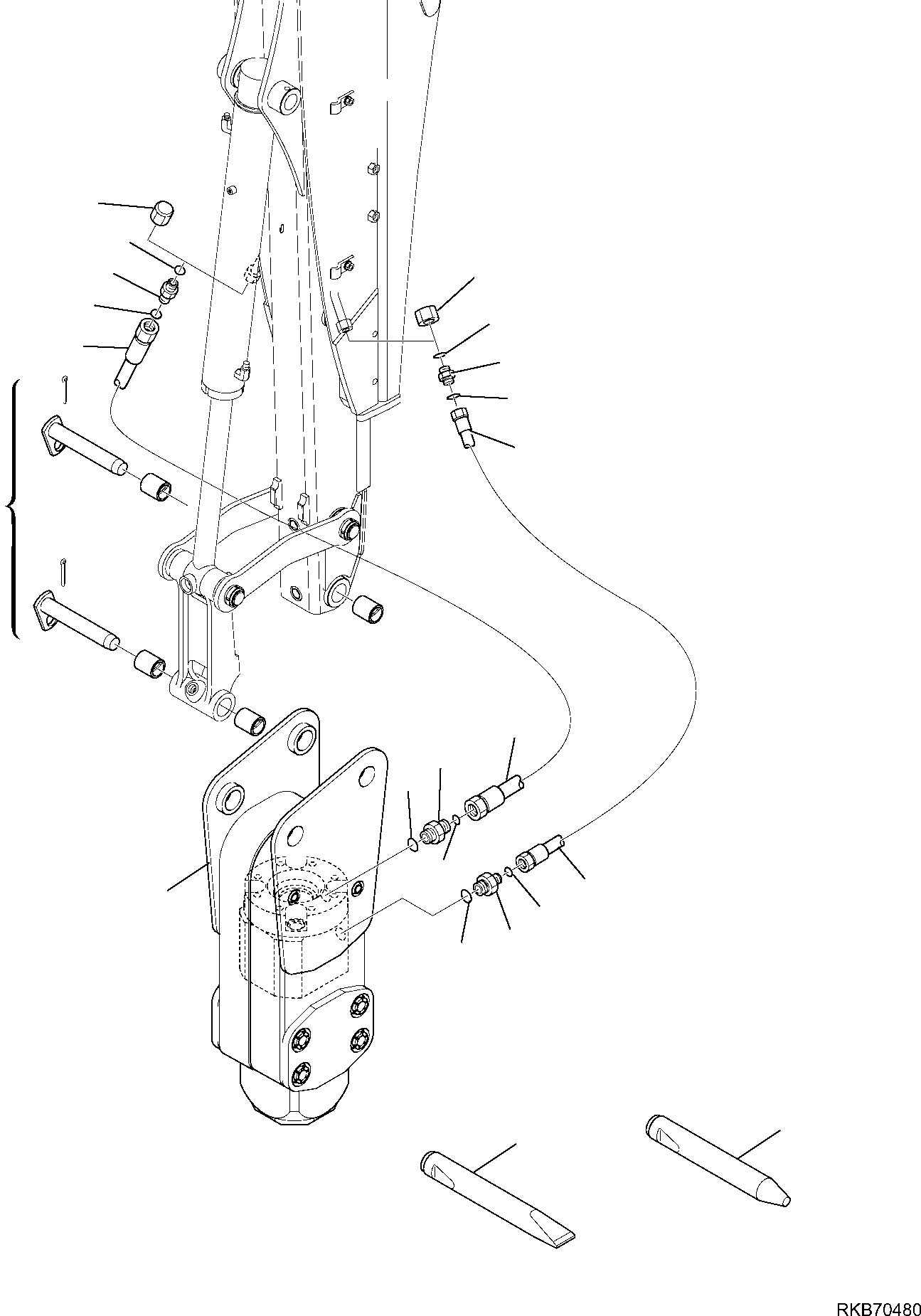 RKB70480