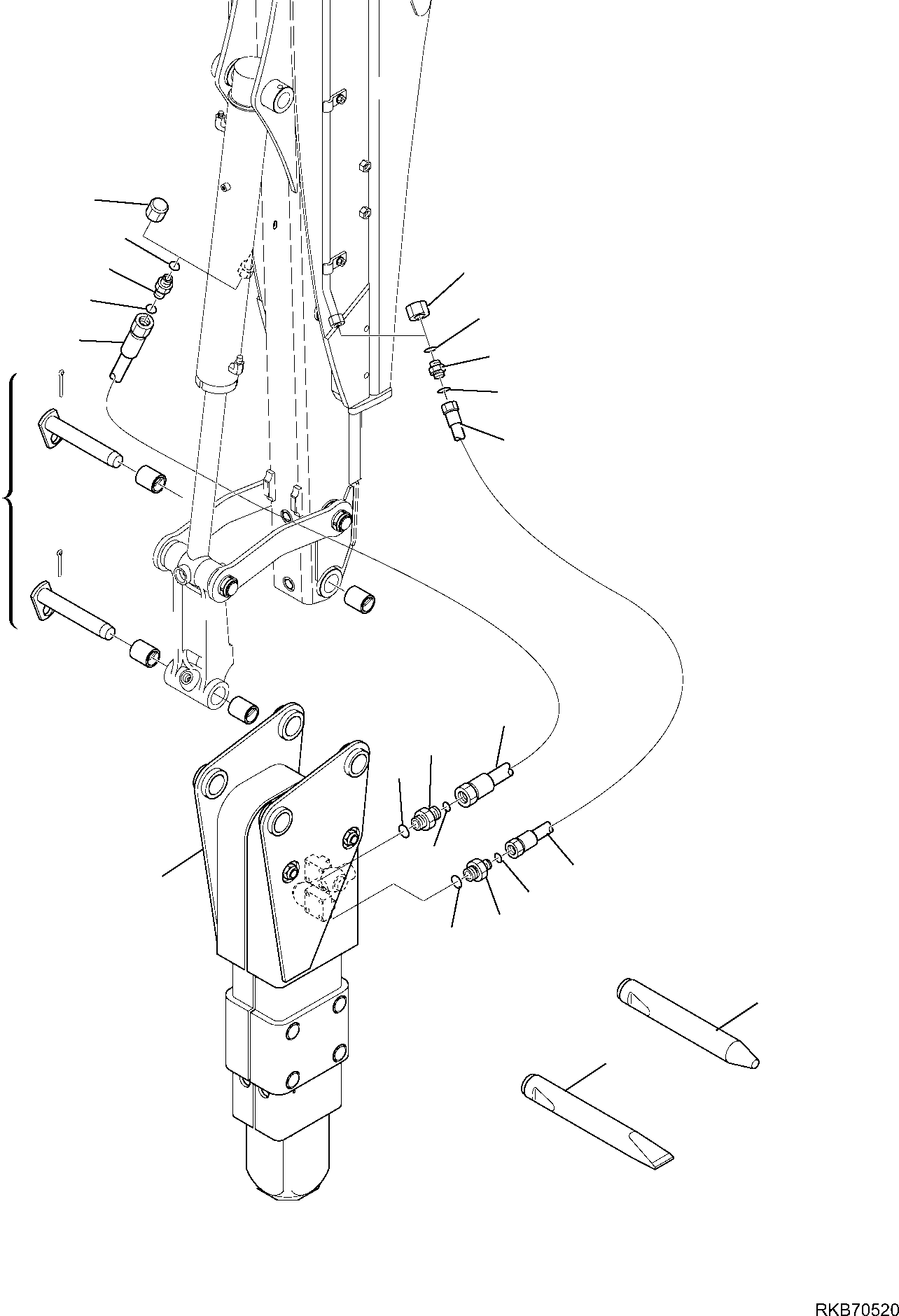 RKB70520