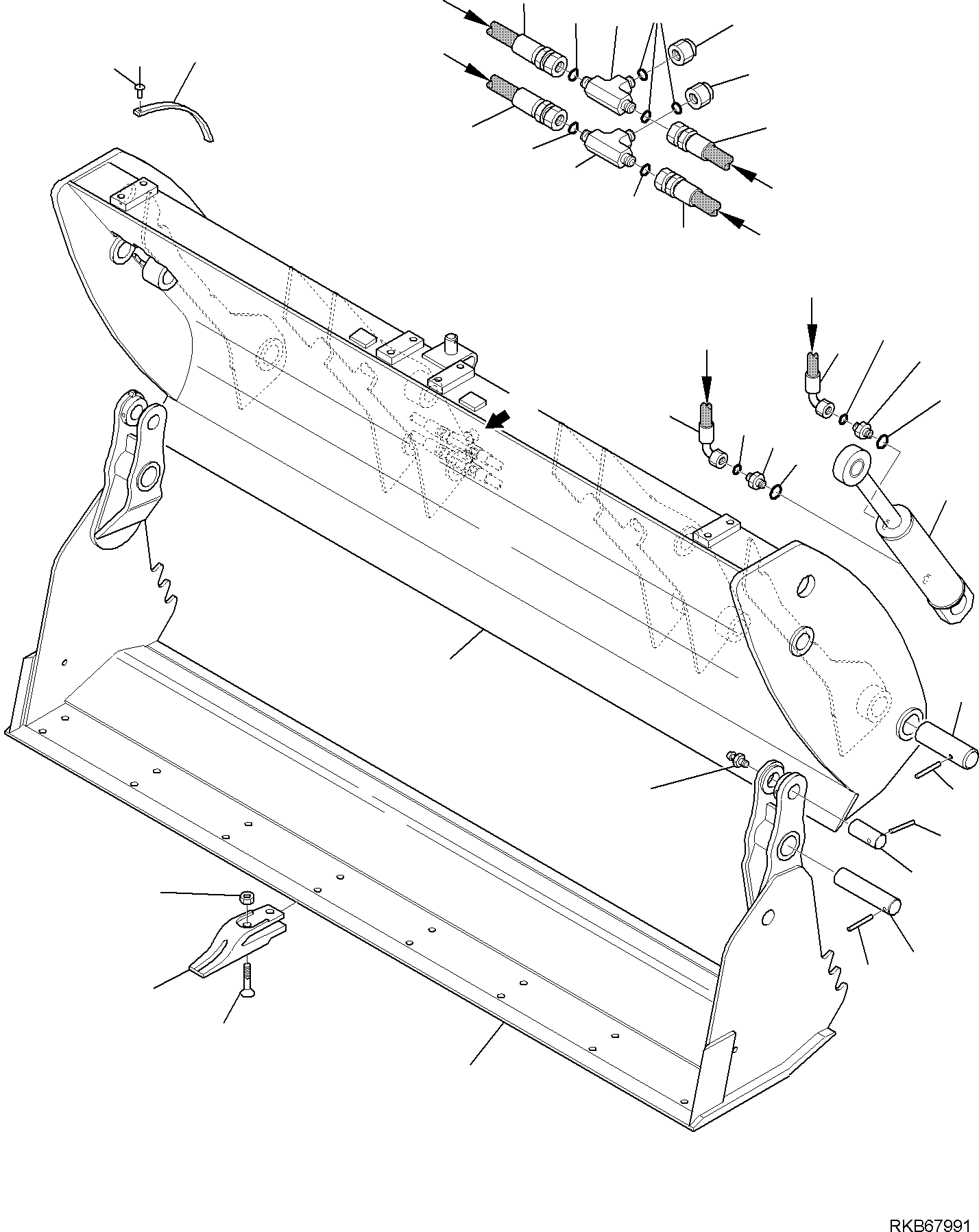 RKB67991