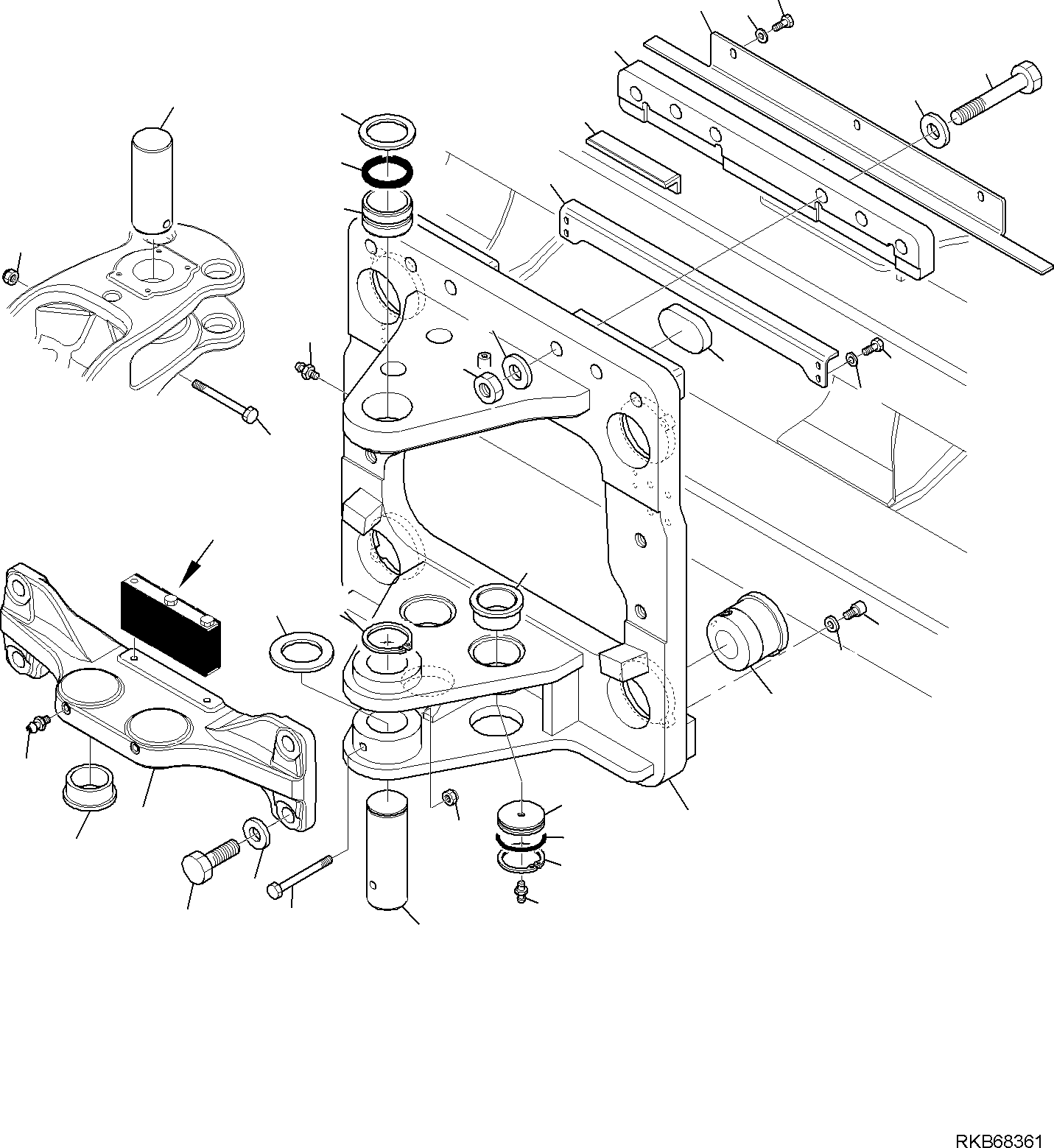 RKB68361