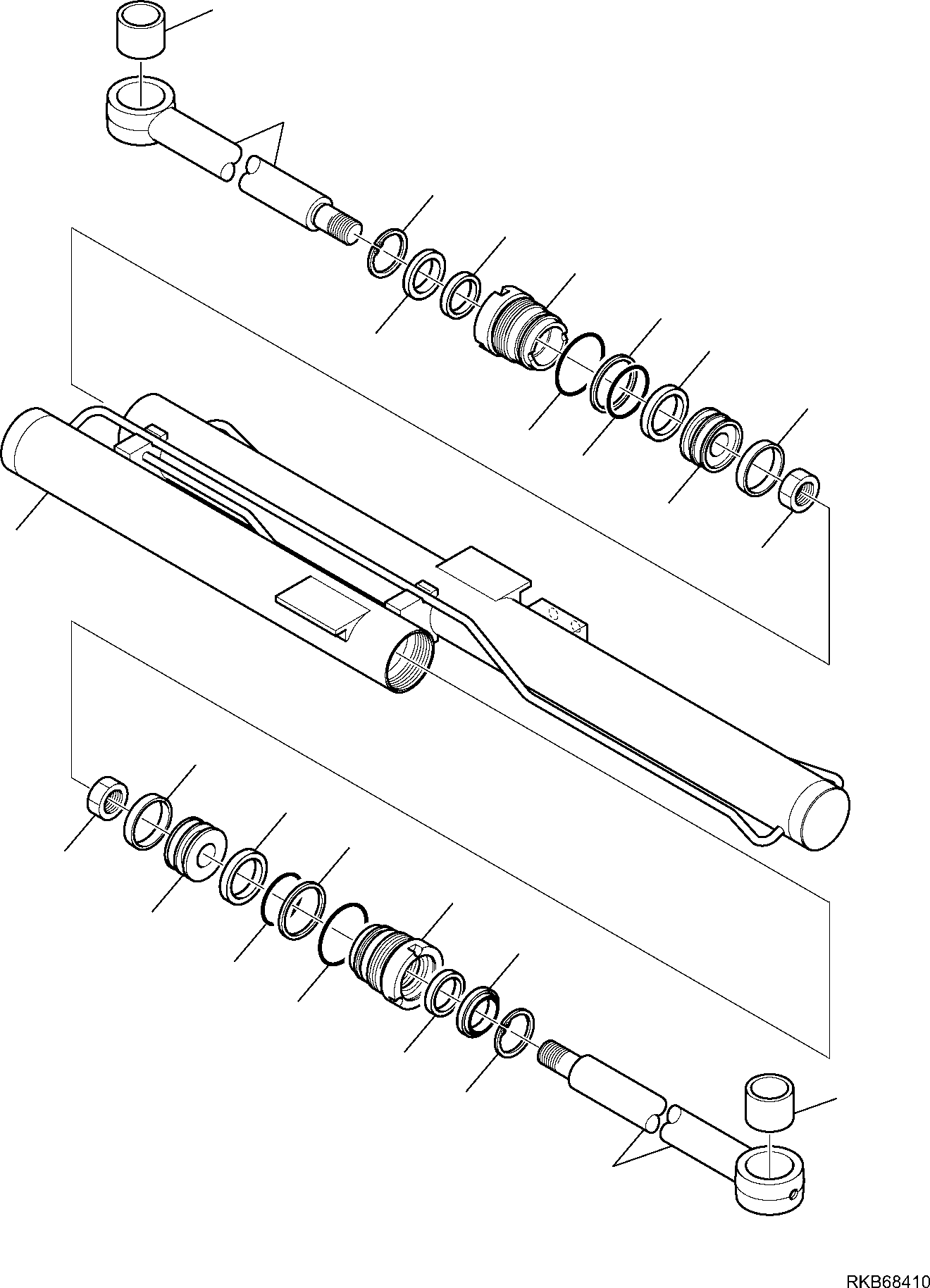 RKB68410