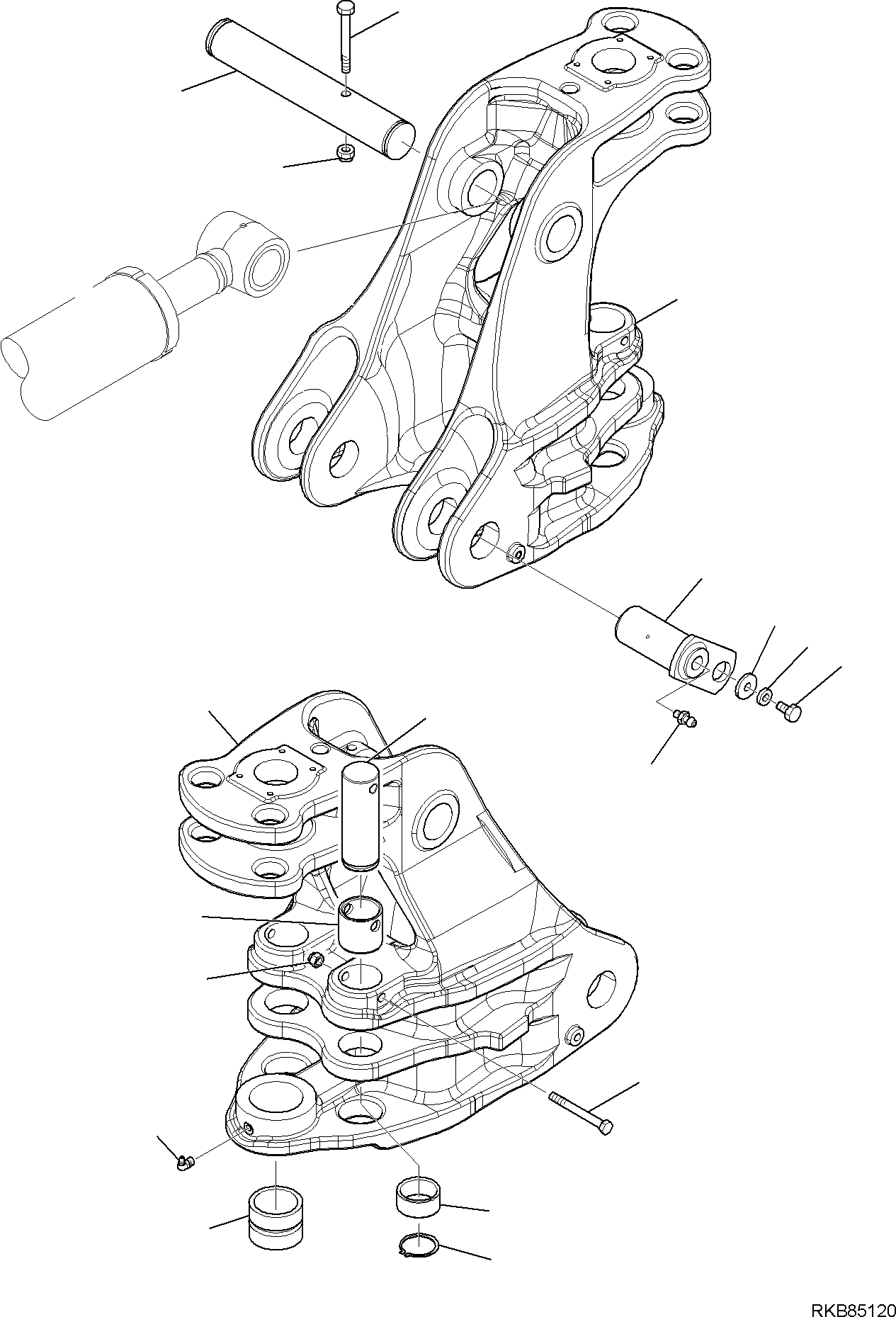 RKB85120