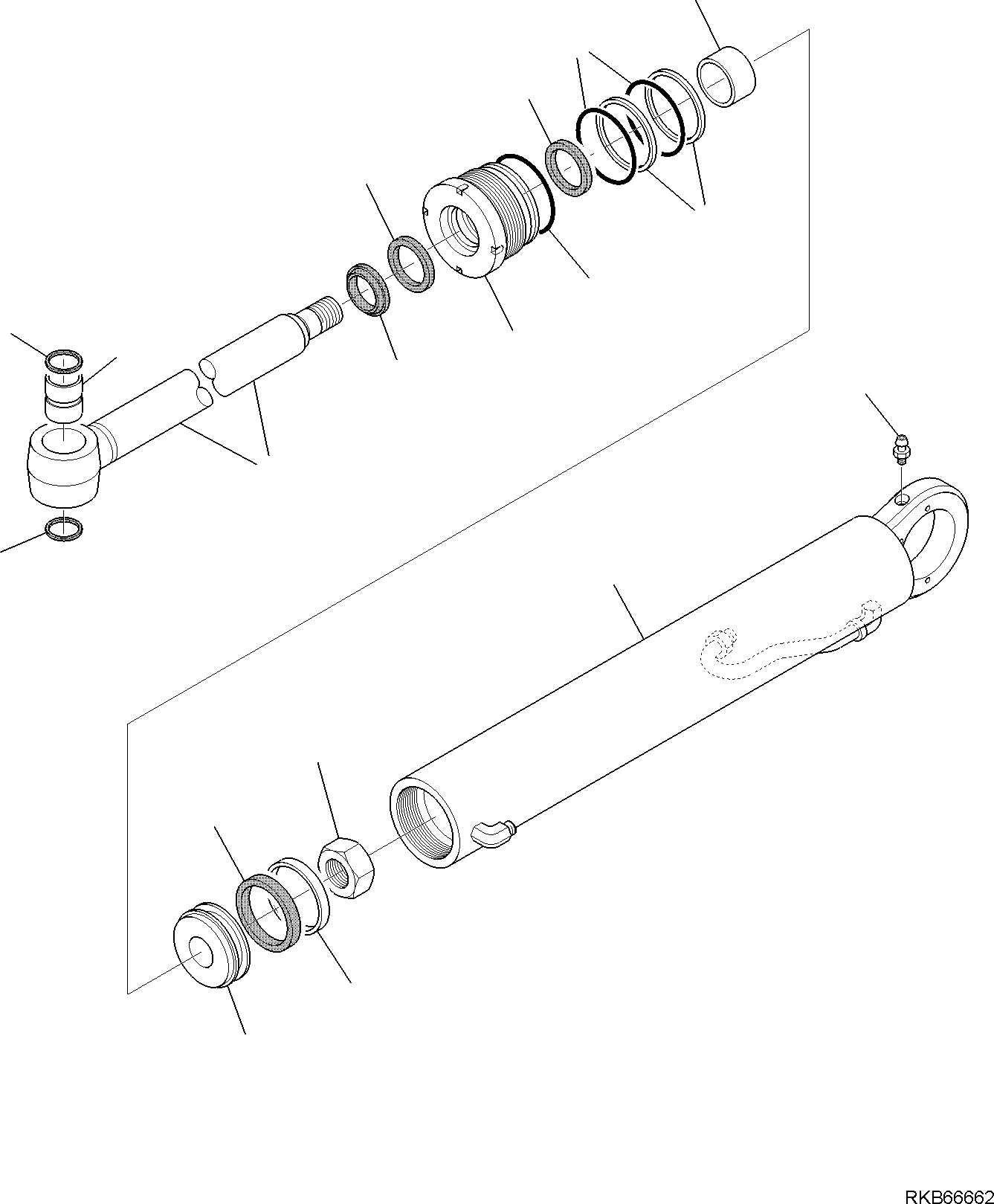 RKB66662