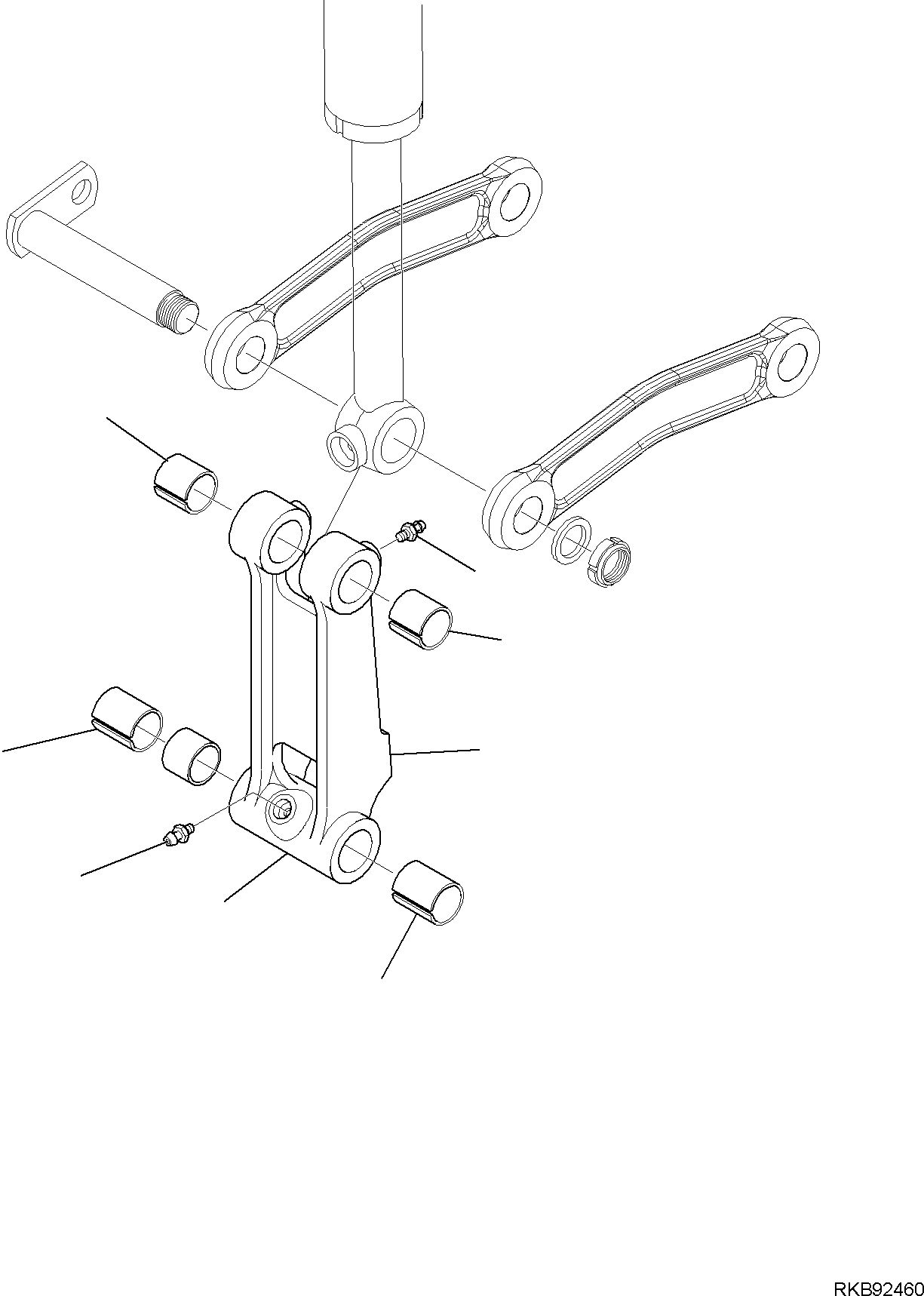 RKB92460