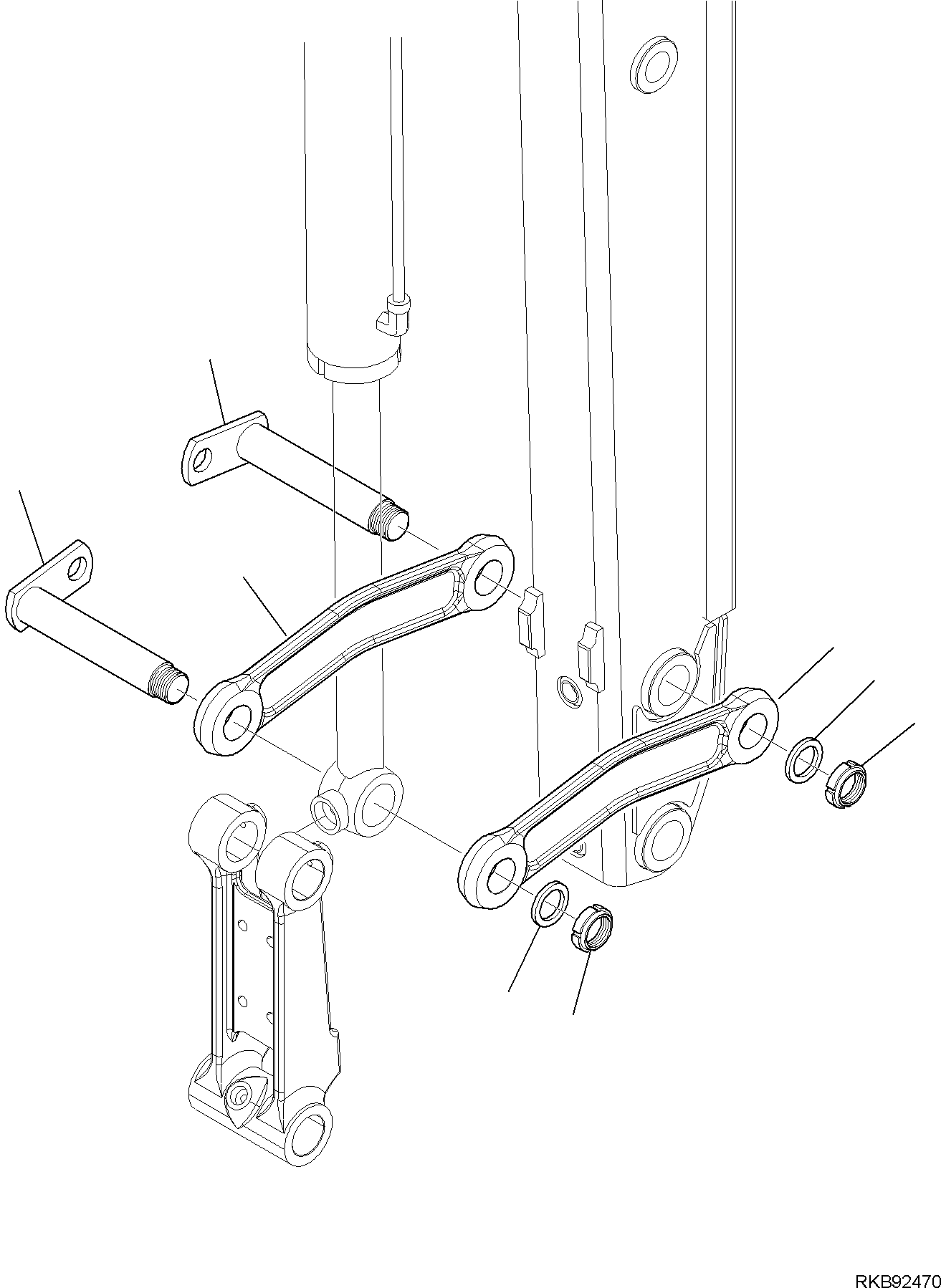 RKB92470