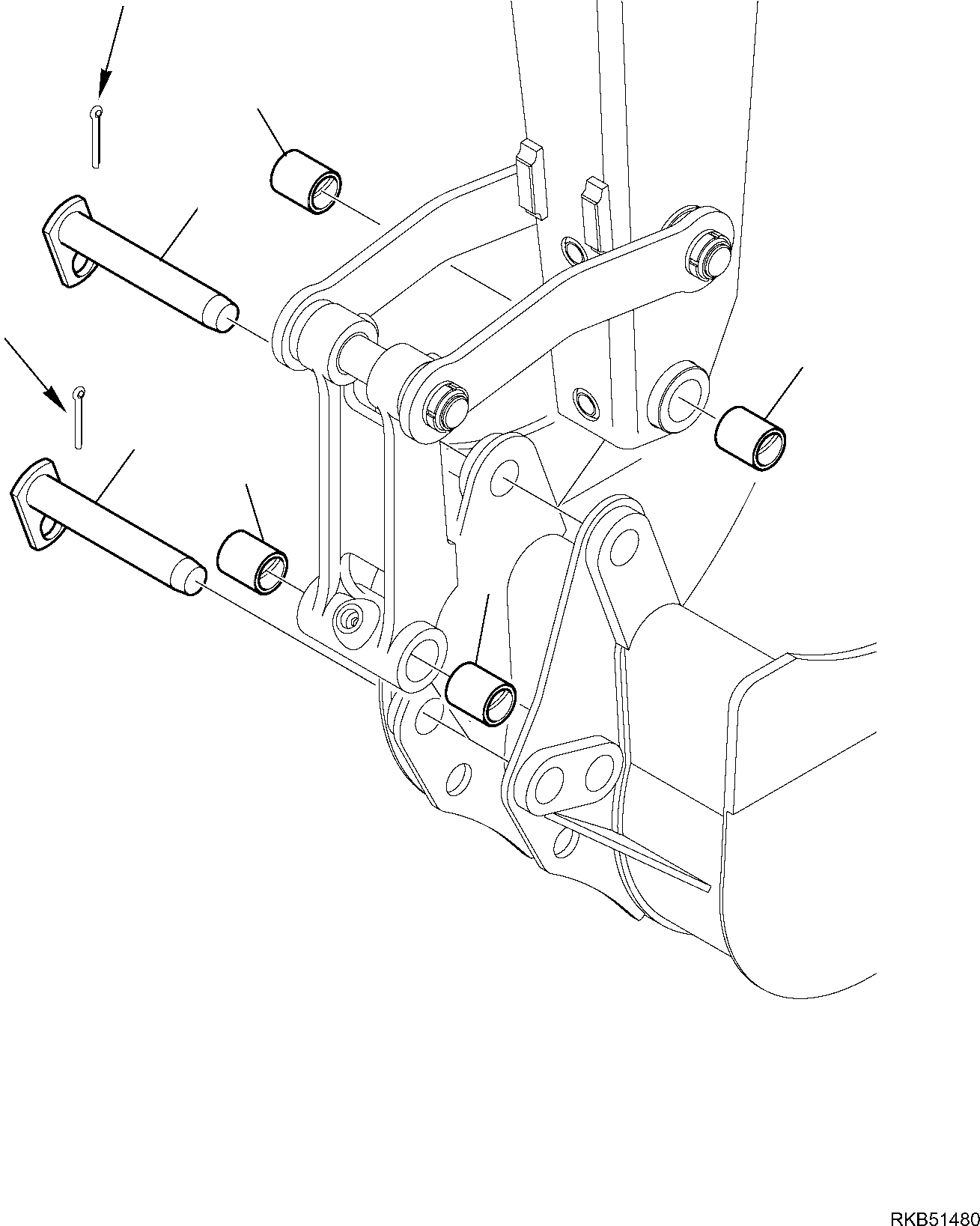 RKB51480