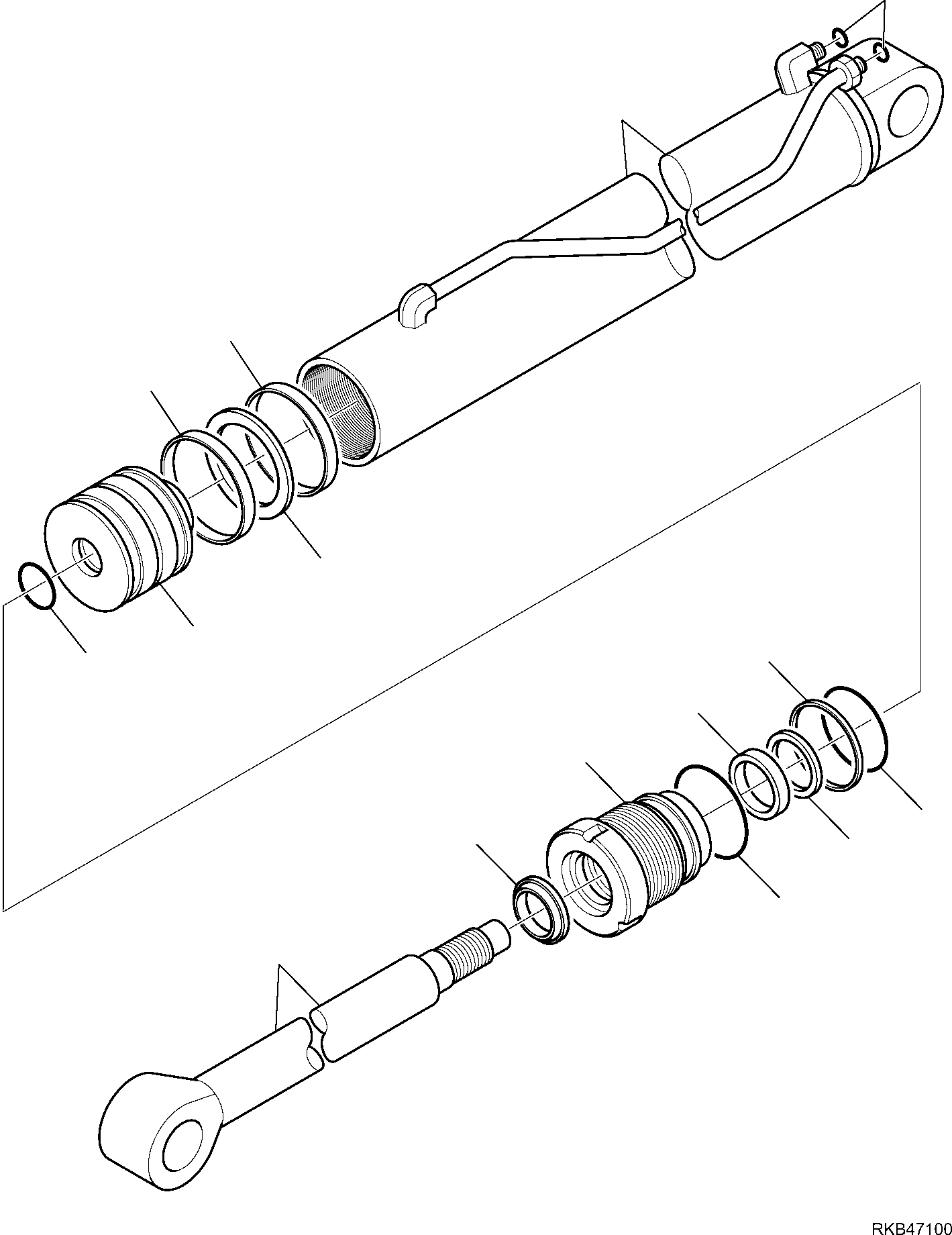 RKB47100