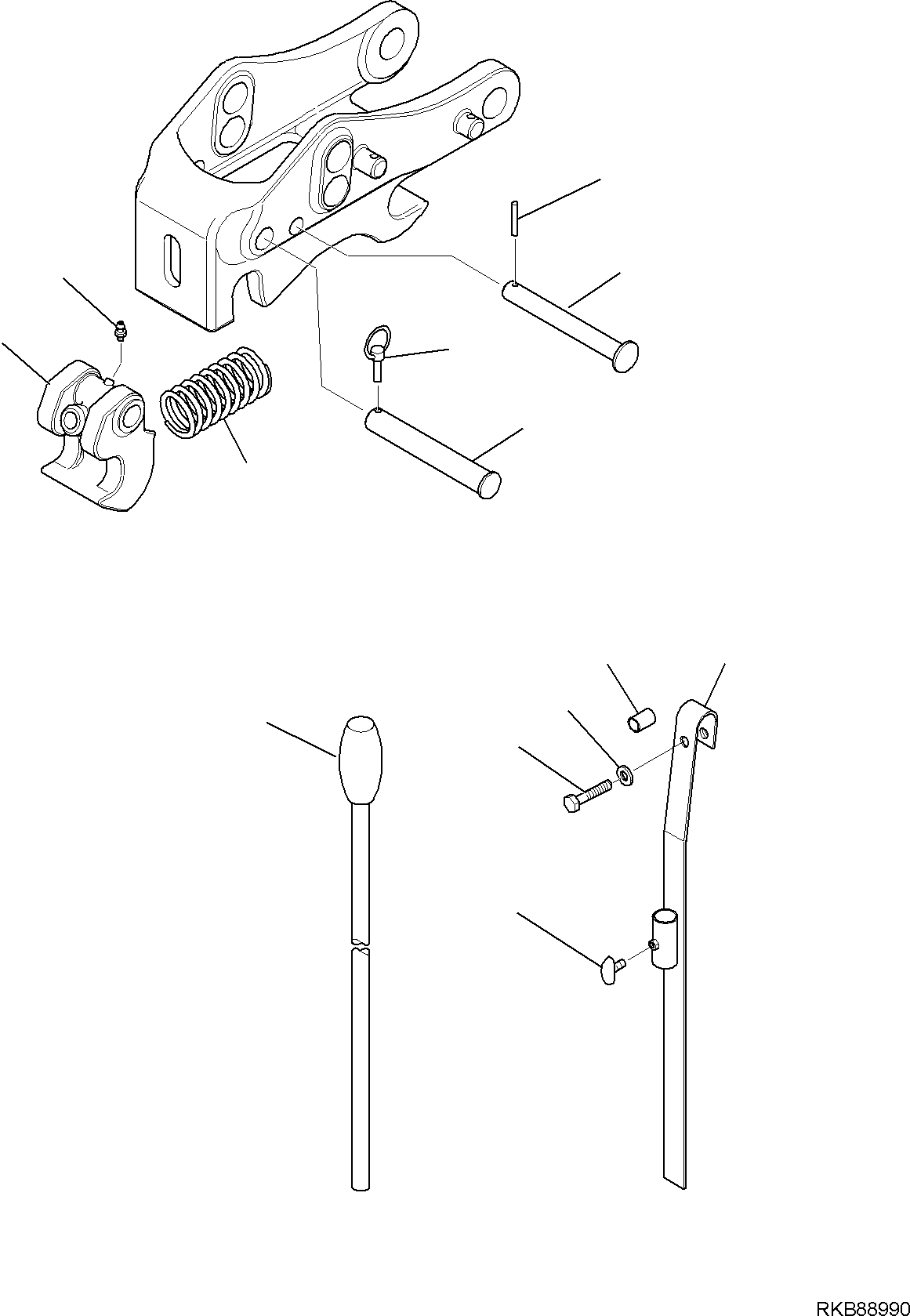 RKB88990