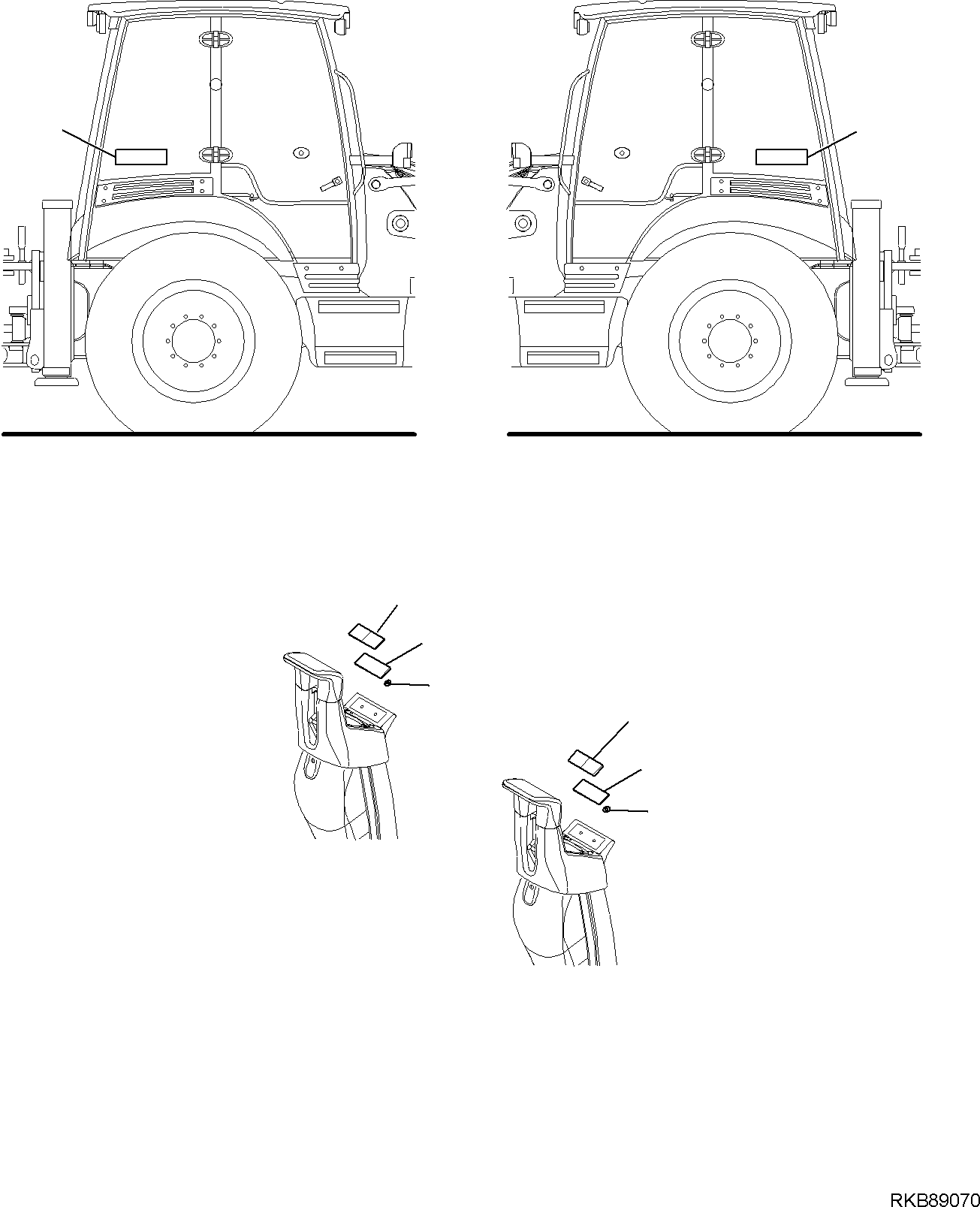 RKB89070