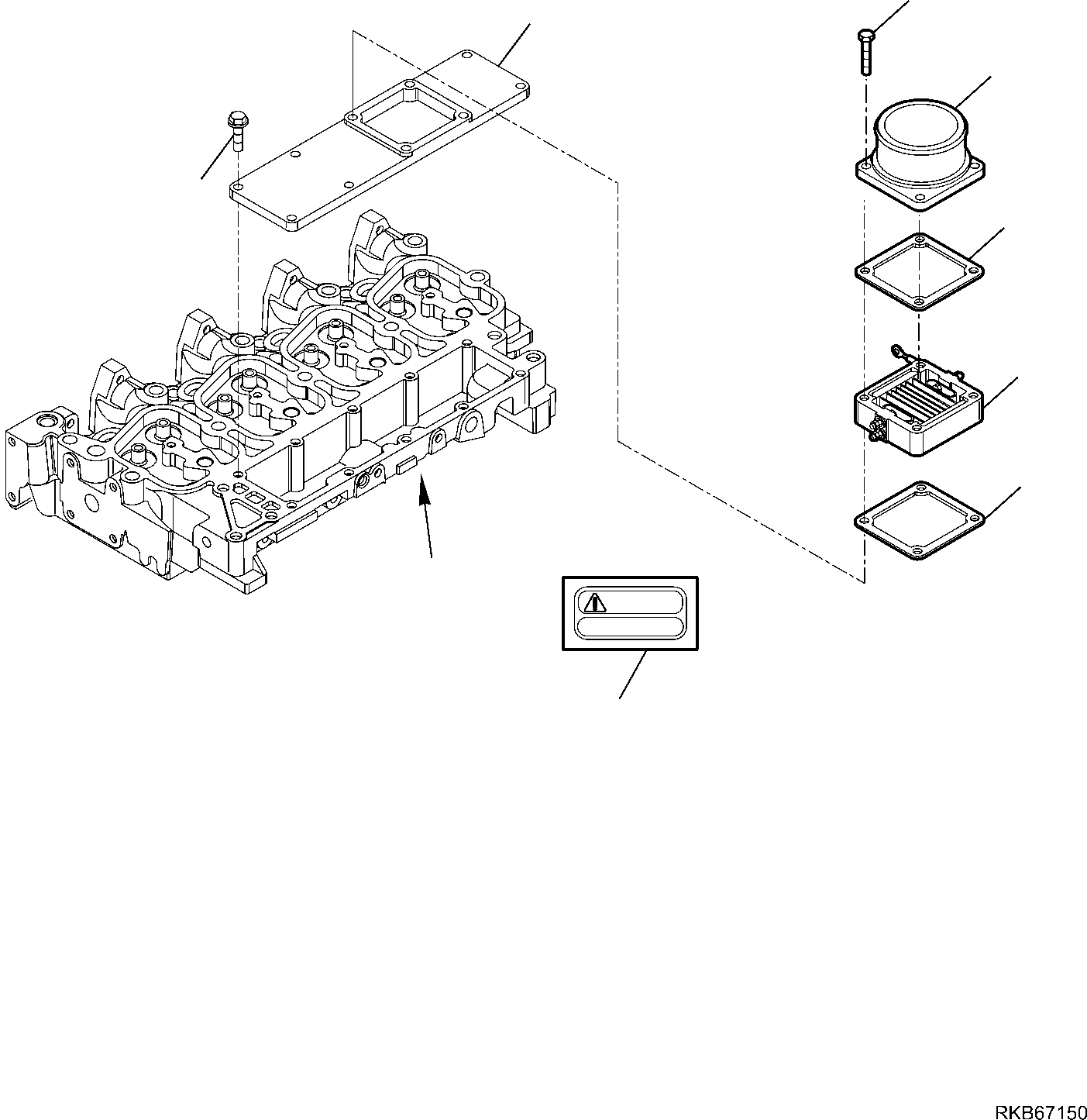 RKB67150