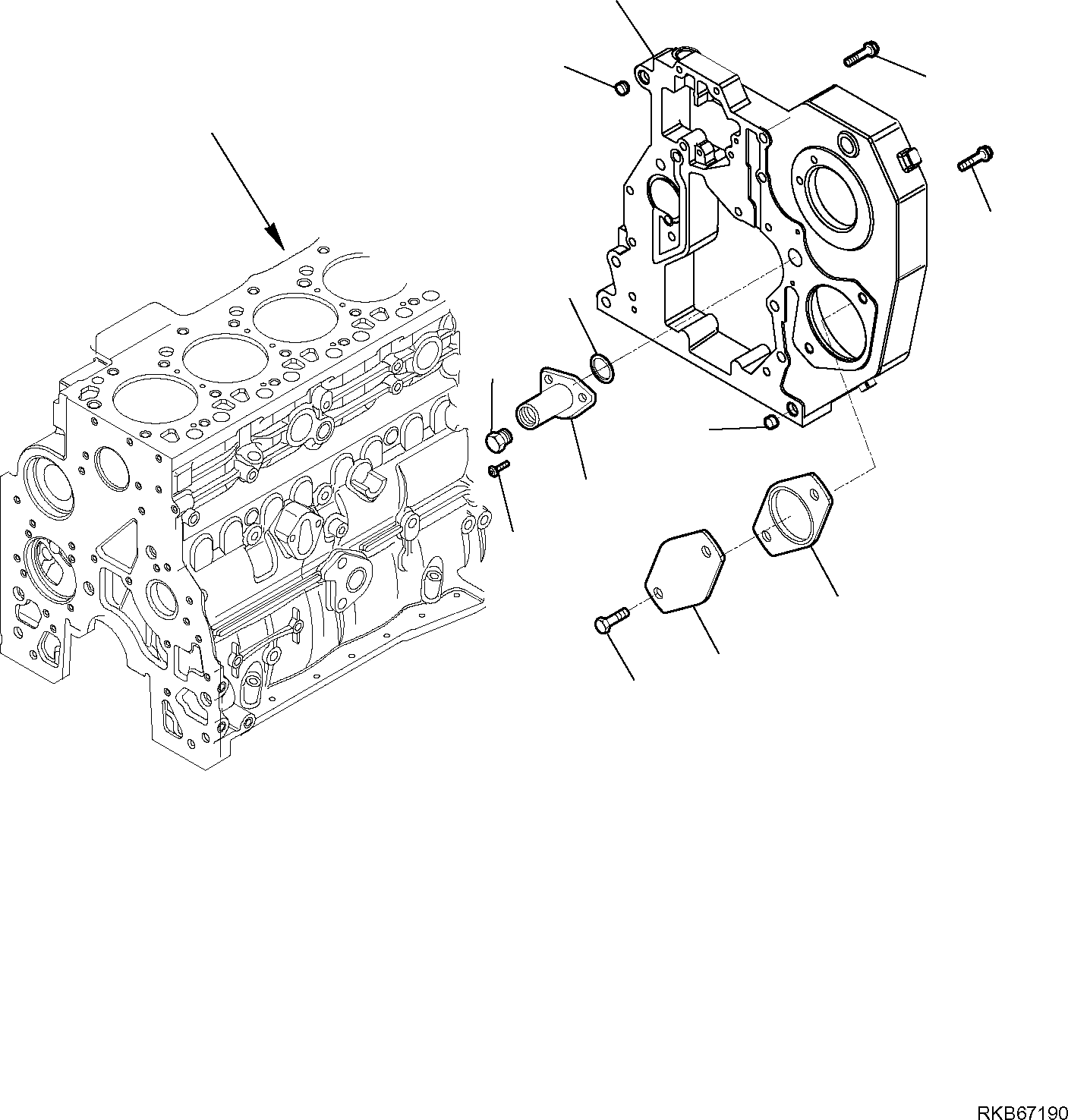 RKB67190