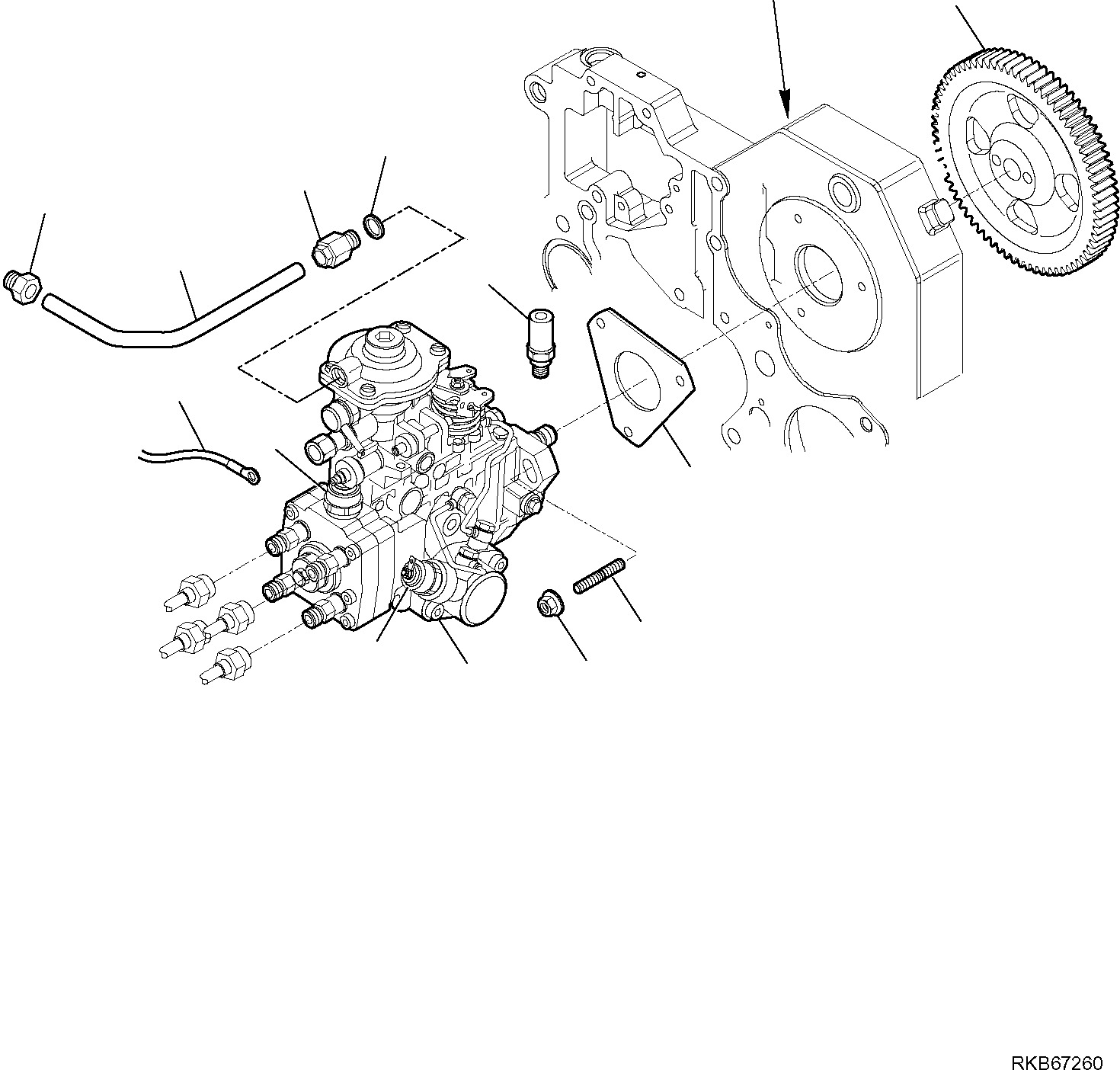 RKB67260