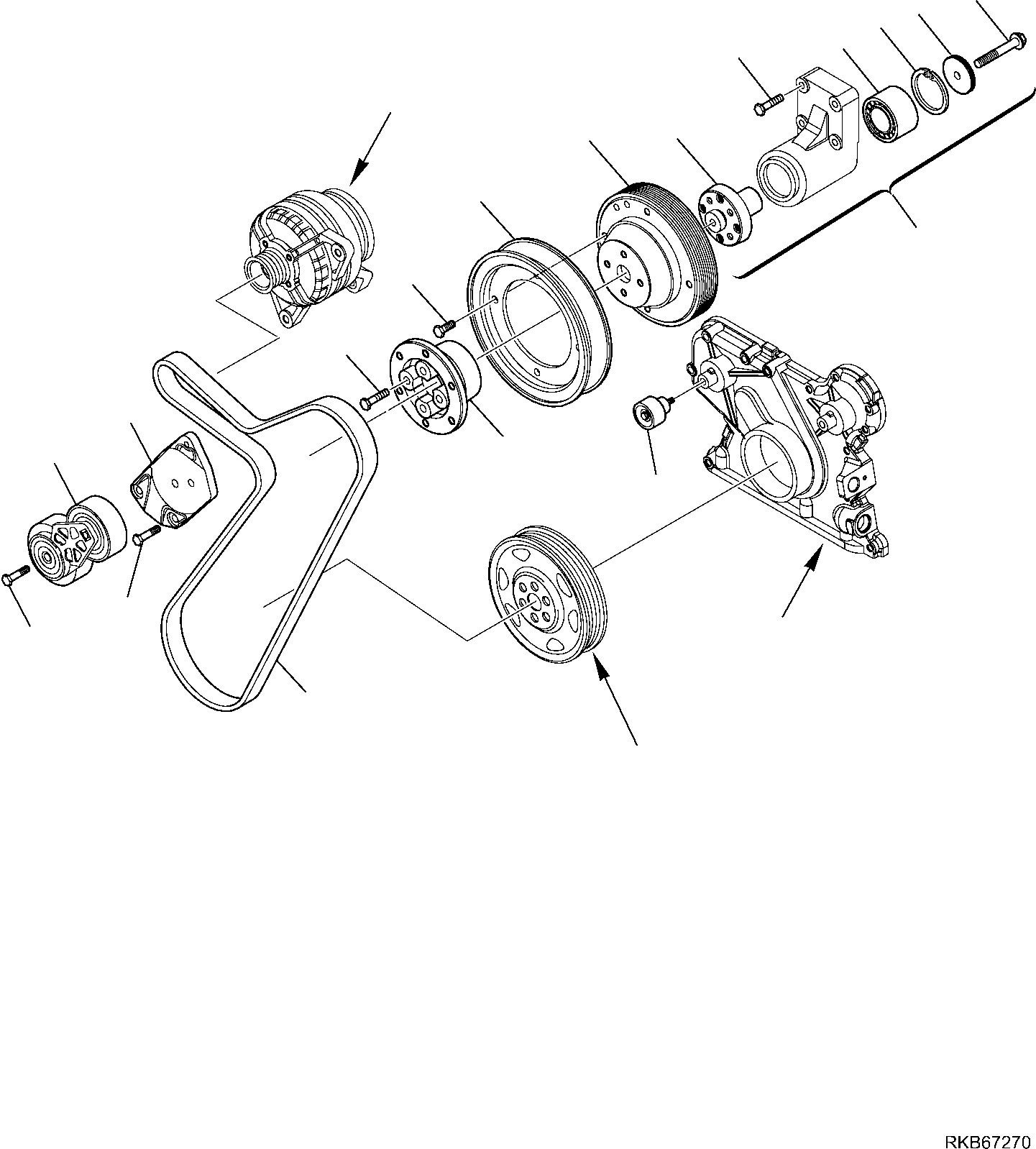 RKB67270