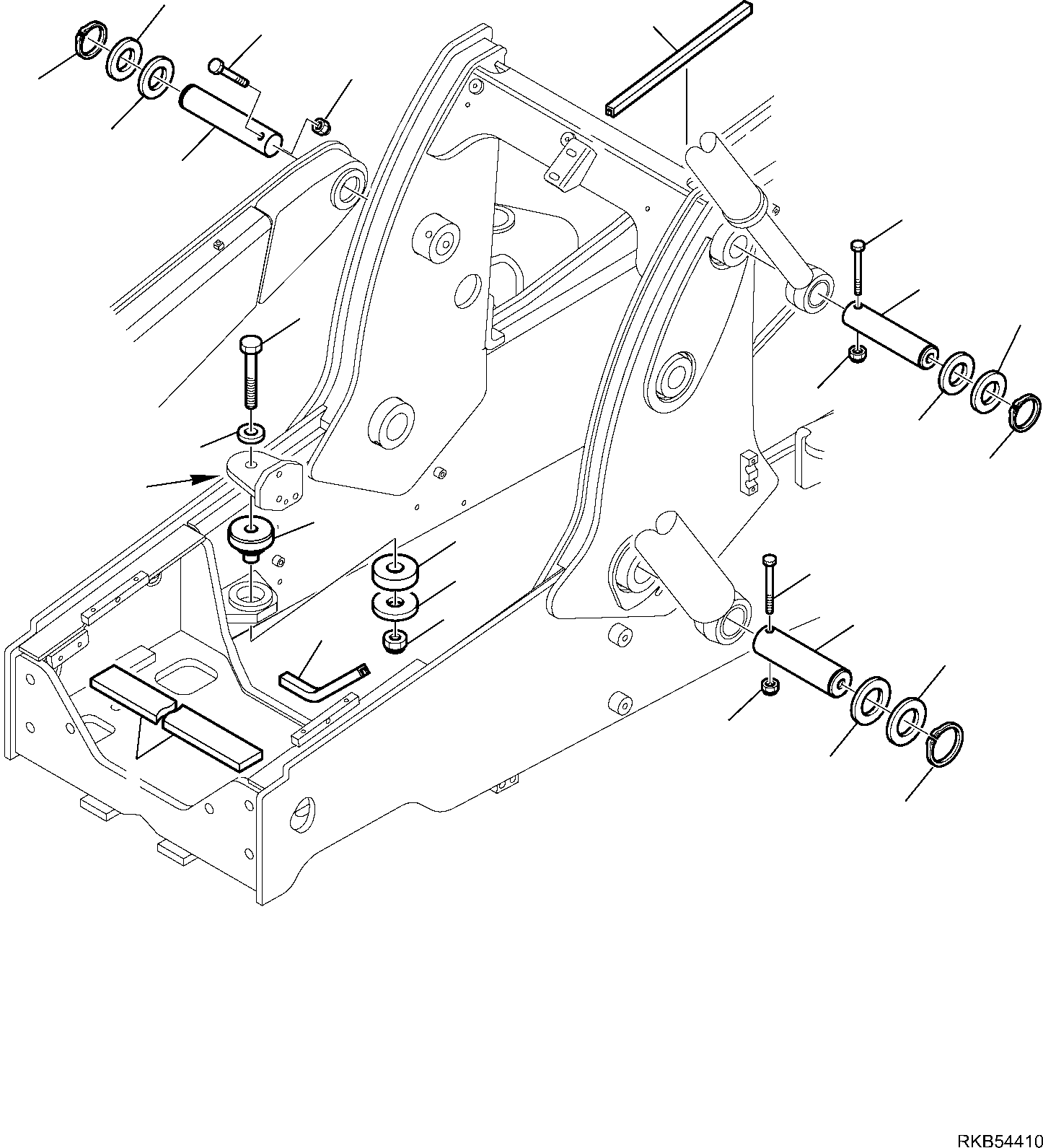 RKB54410