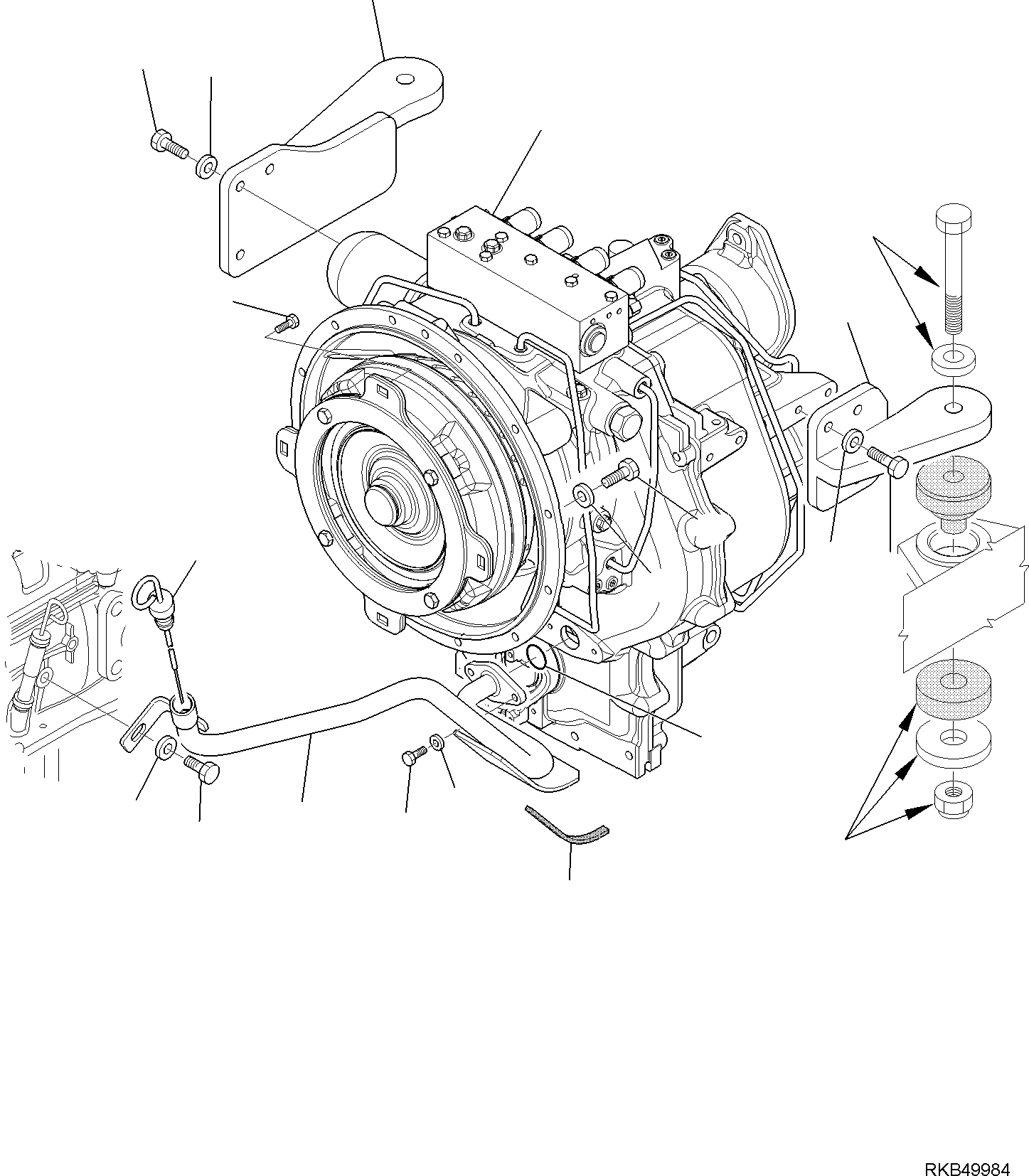 RKB49984