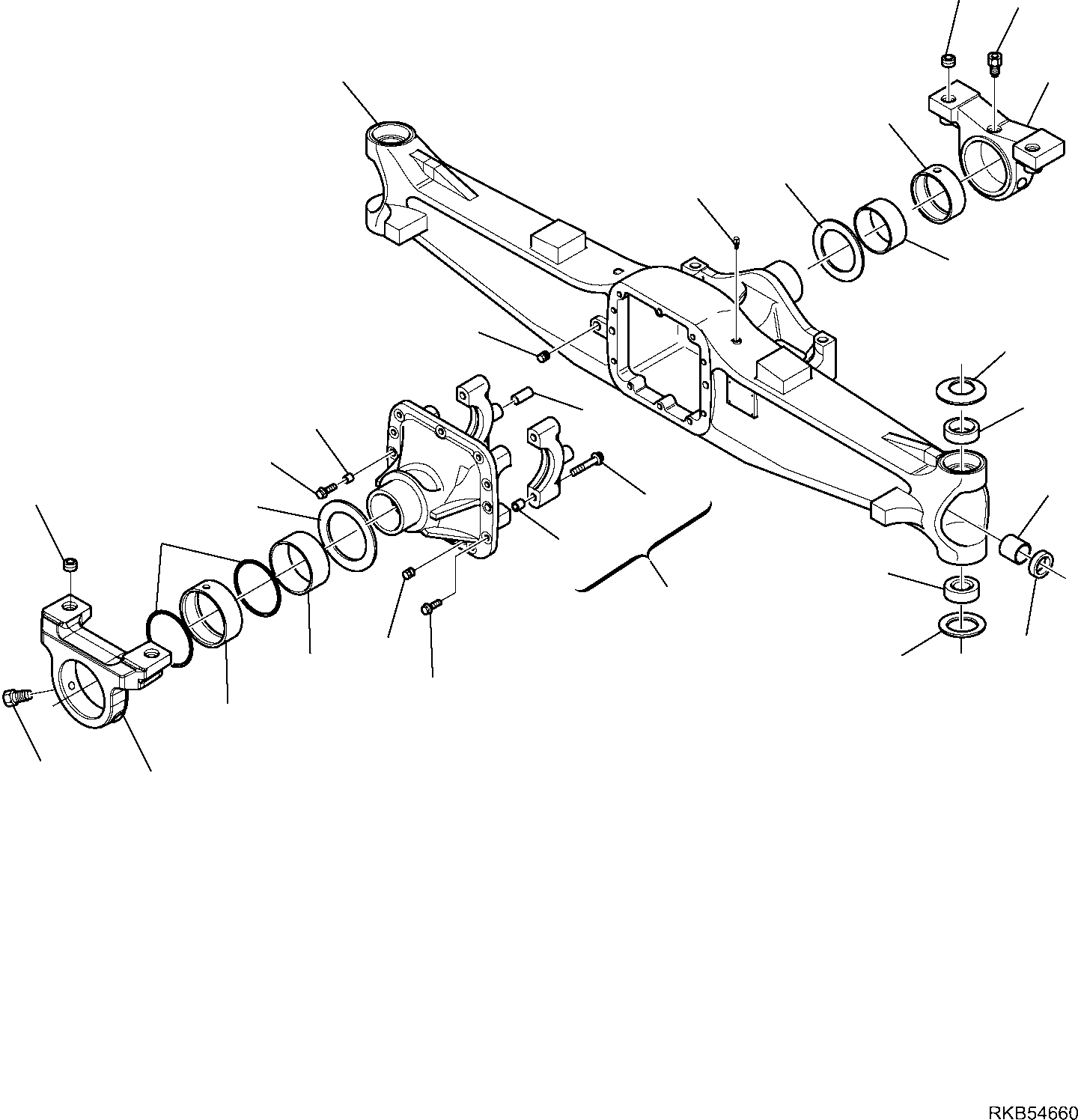 RKB54660