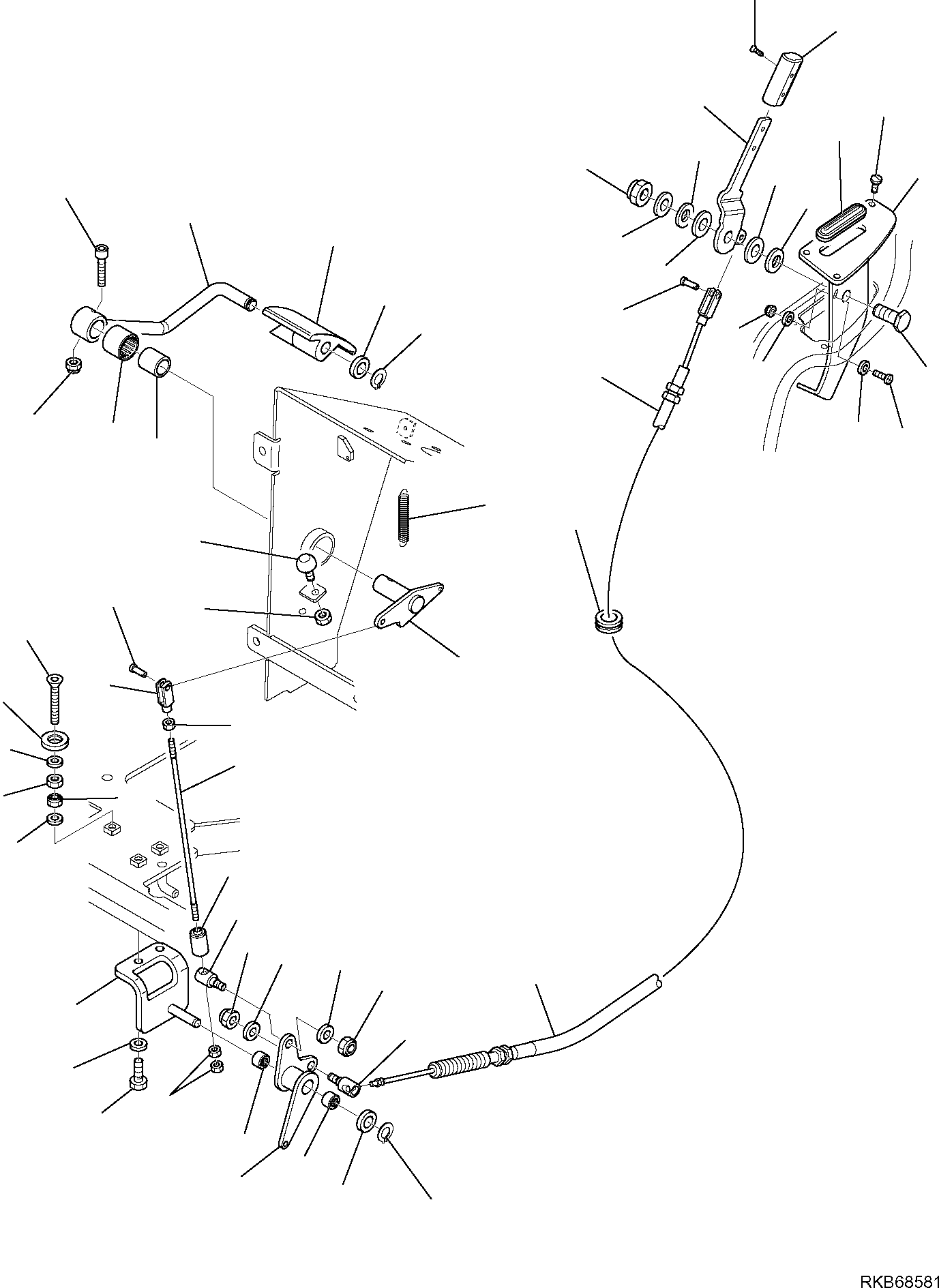 RKB68581