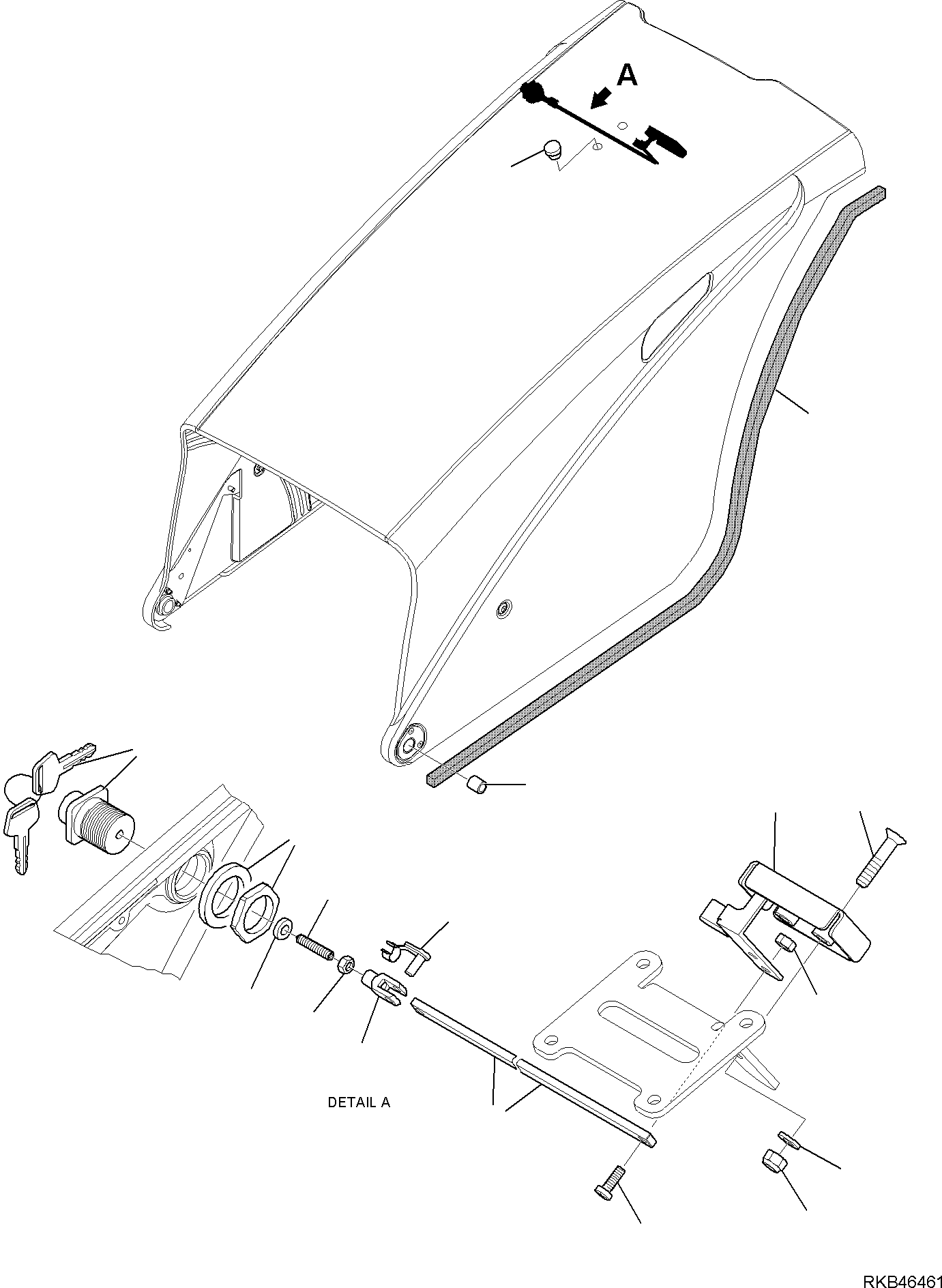 A

DETAIL A

RKB46461