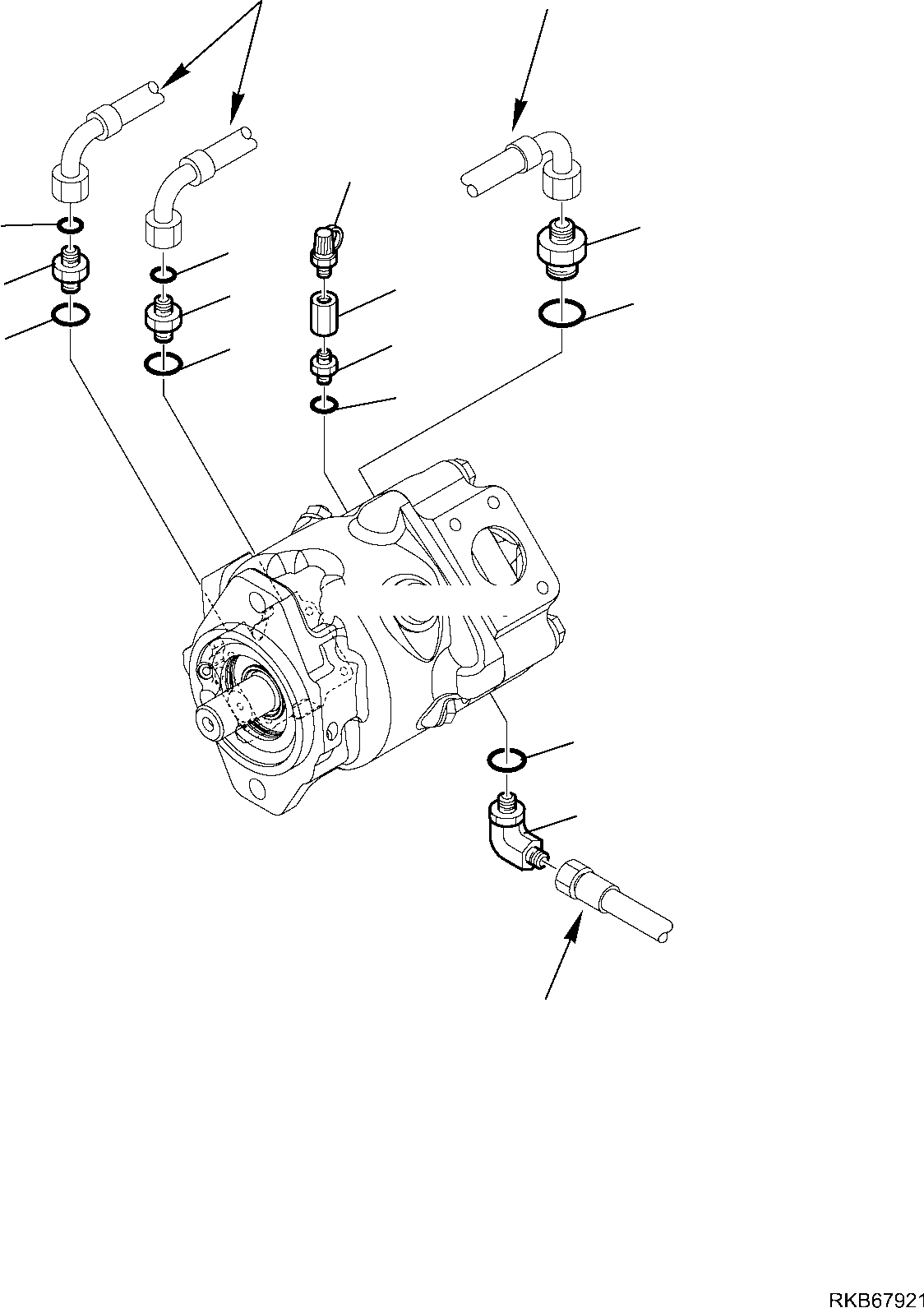 RKB67921