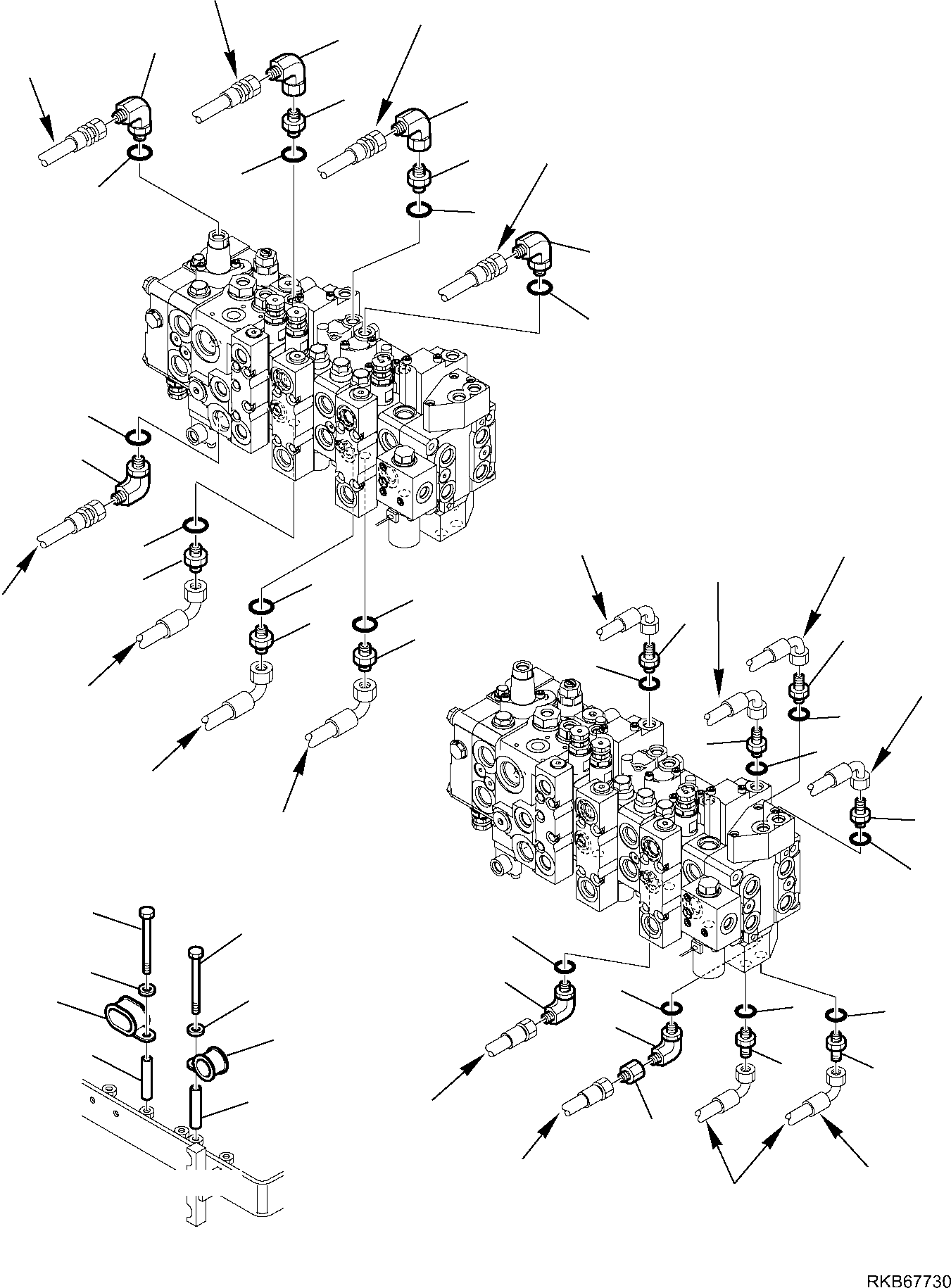 RKB67730