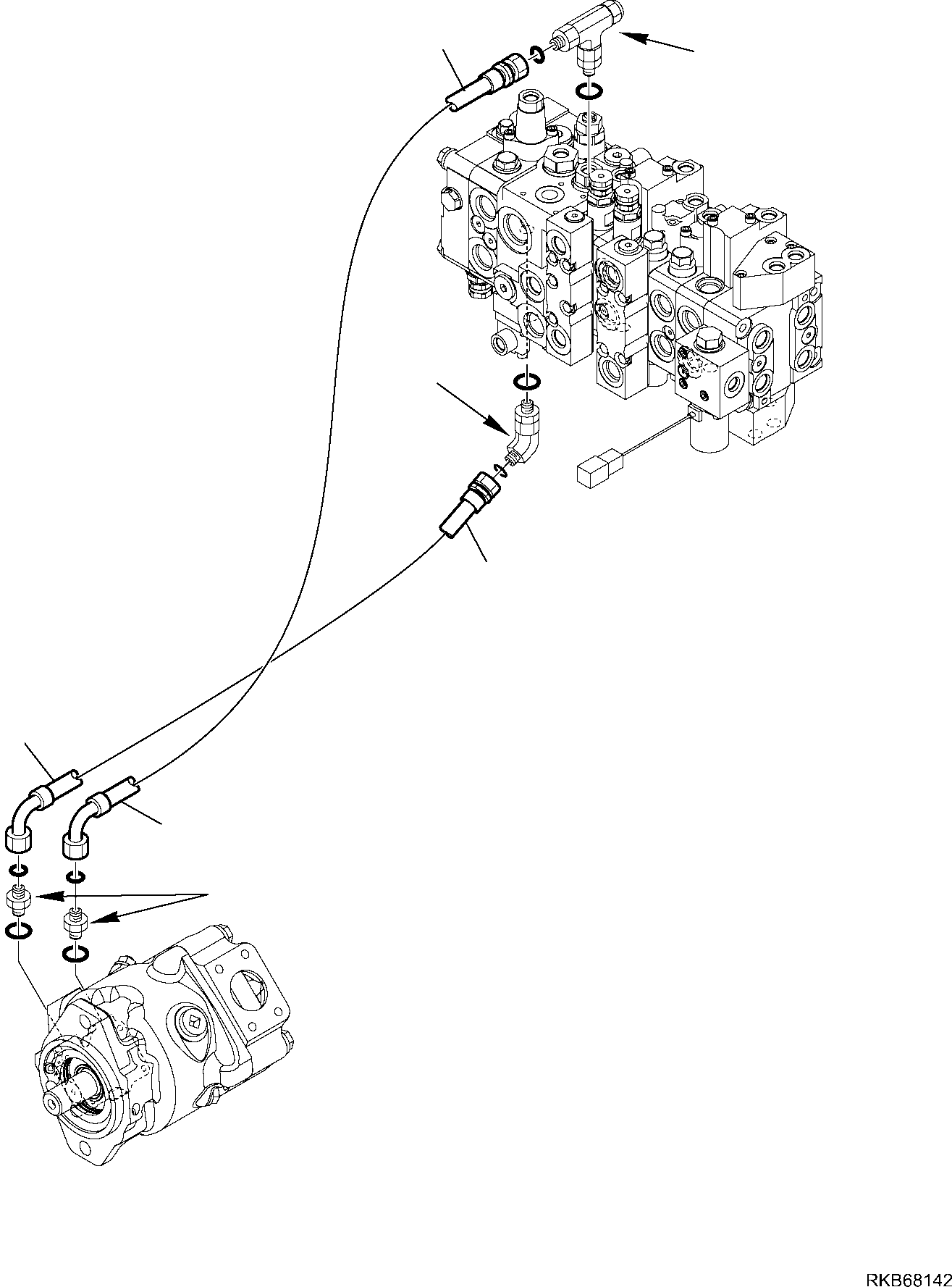 RKB68142