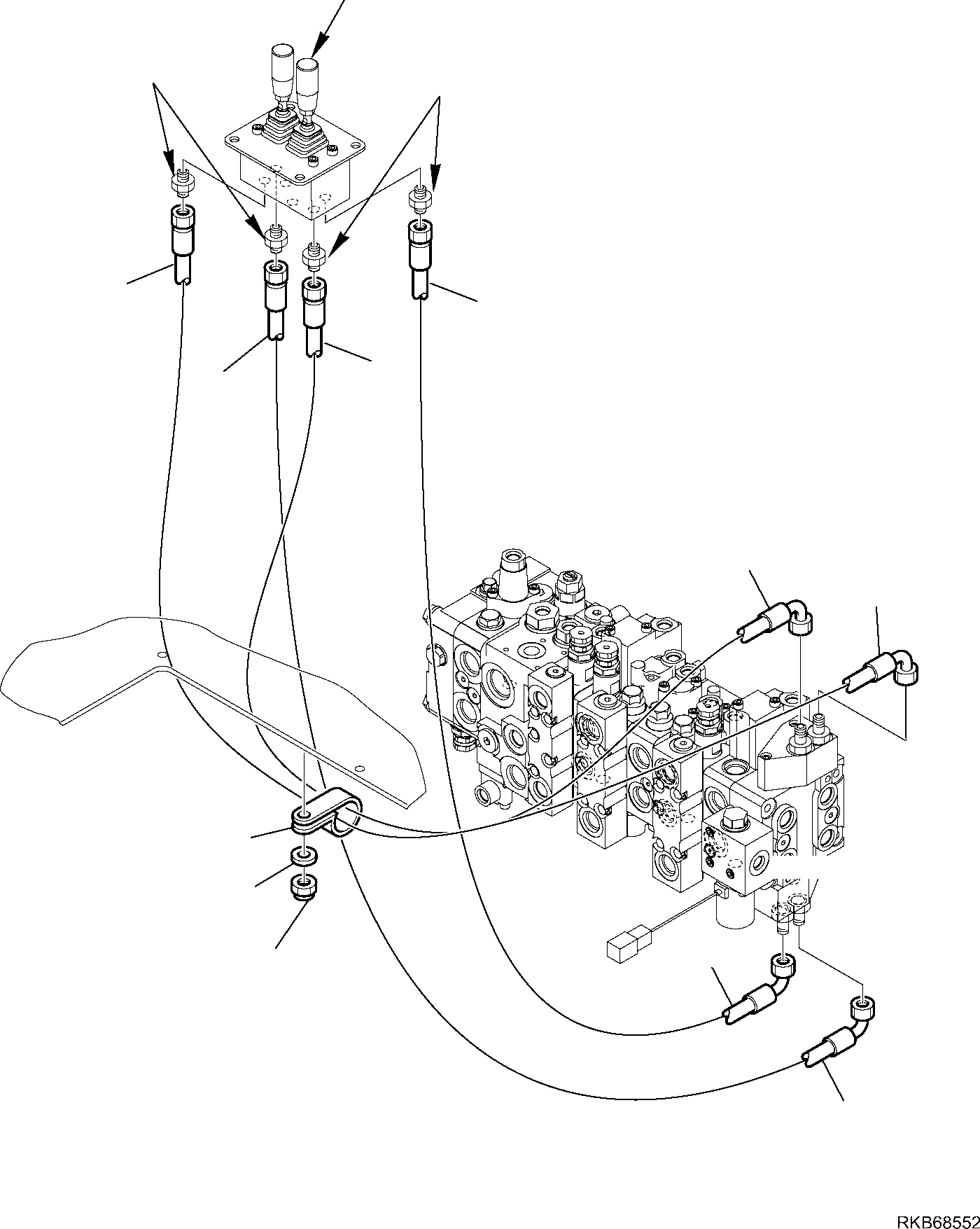 RKB68552