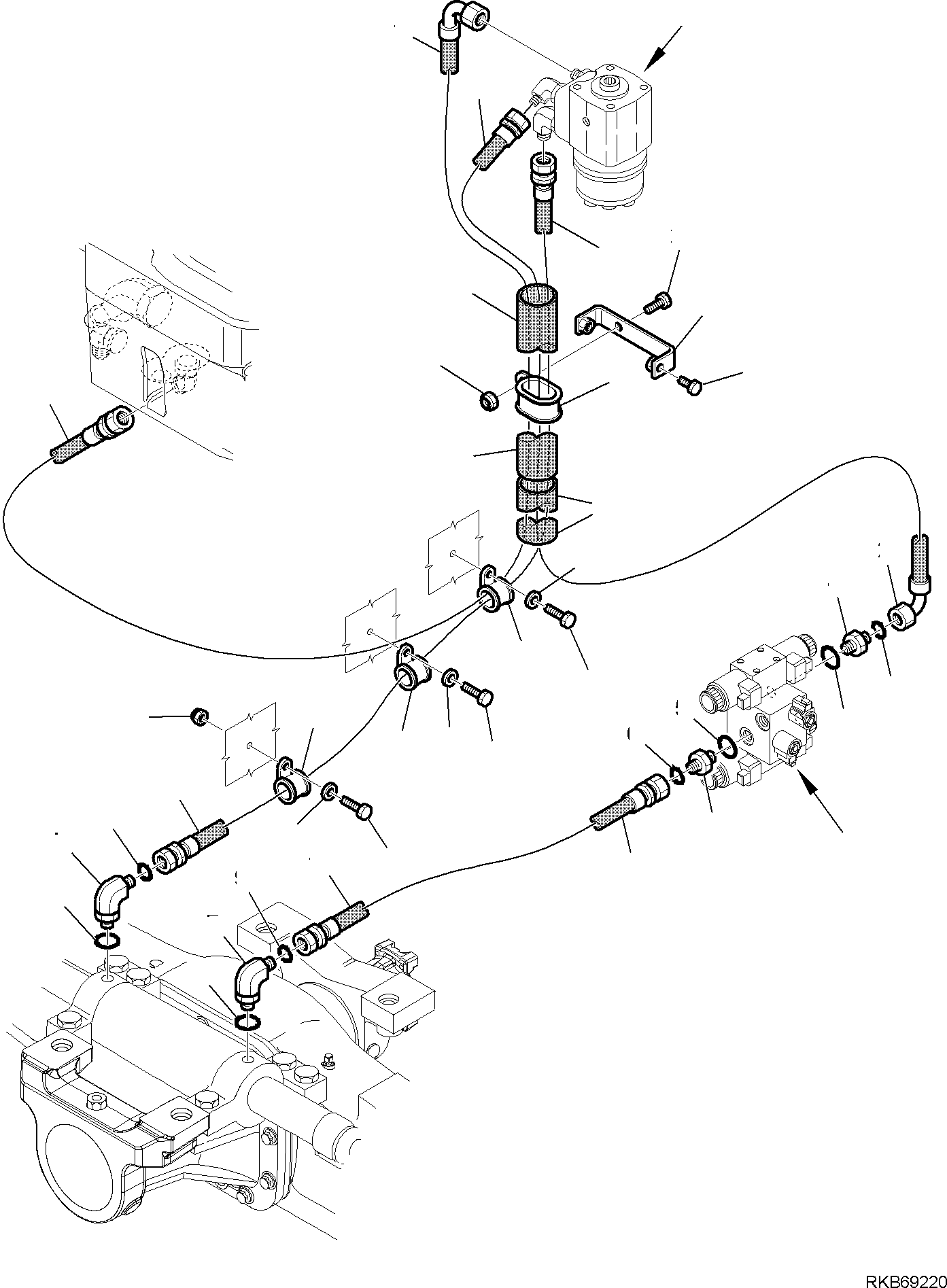 RKB69220