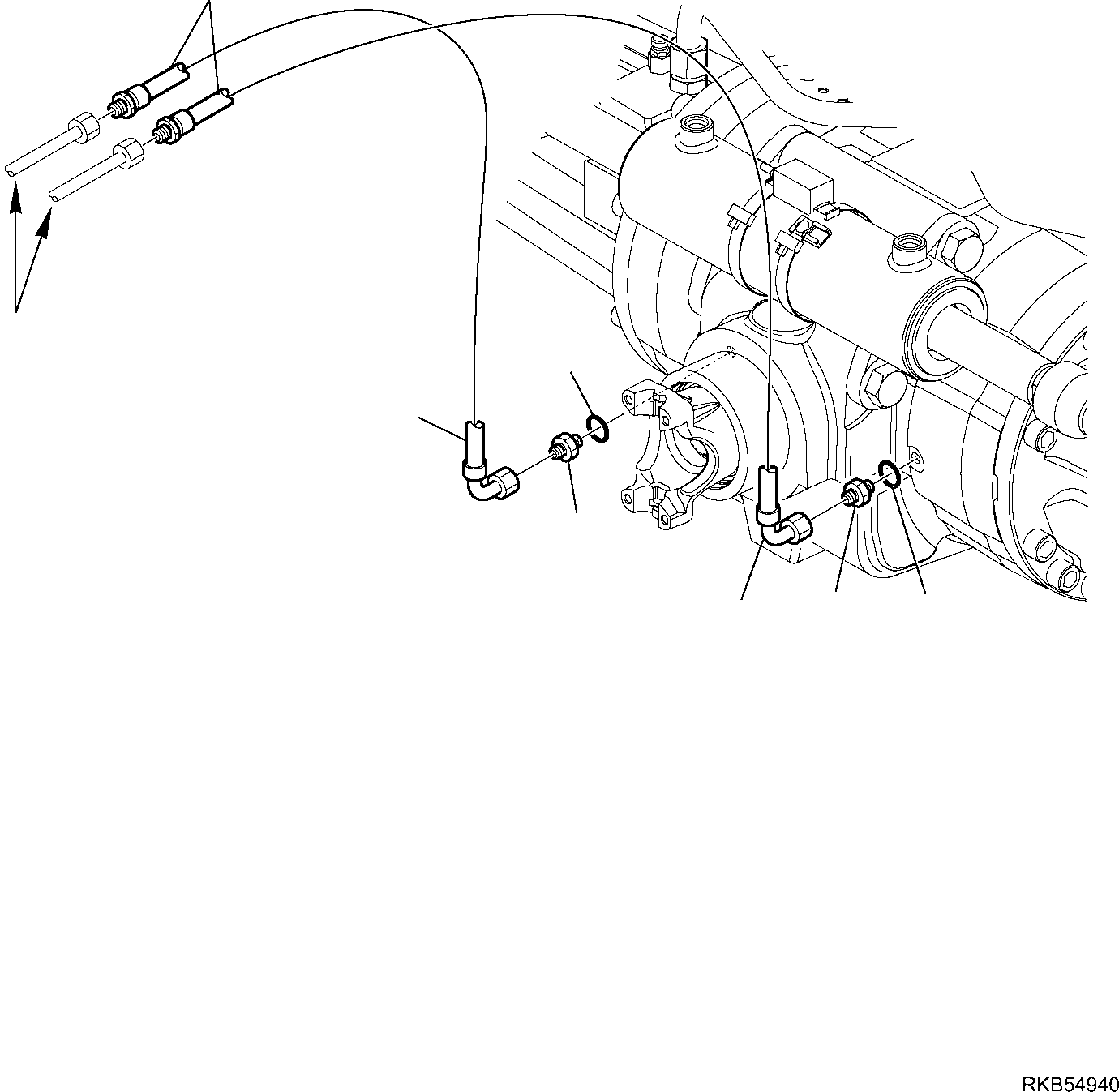 RKB54940