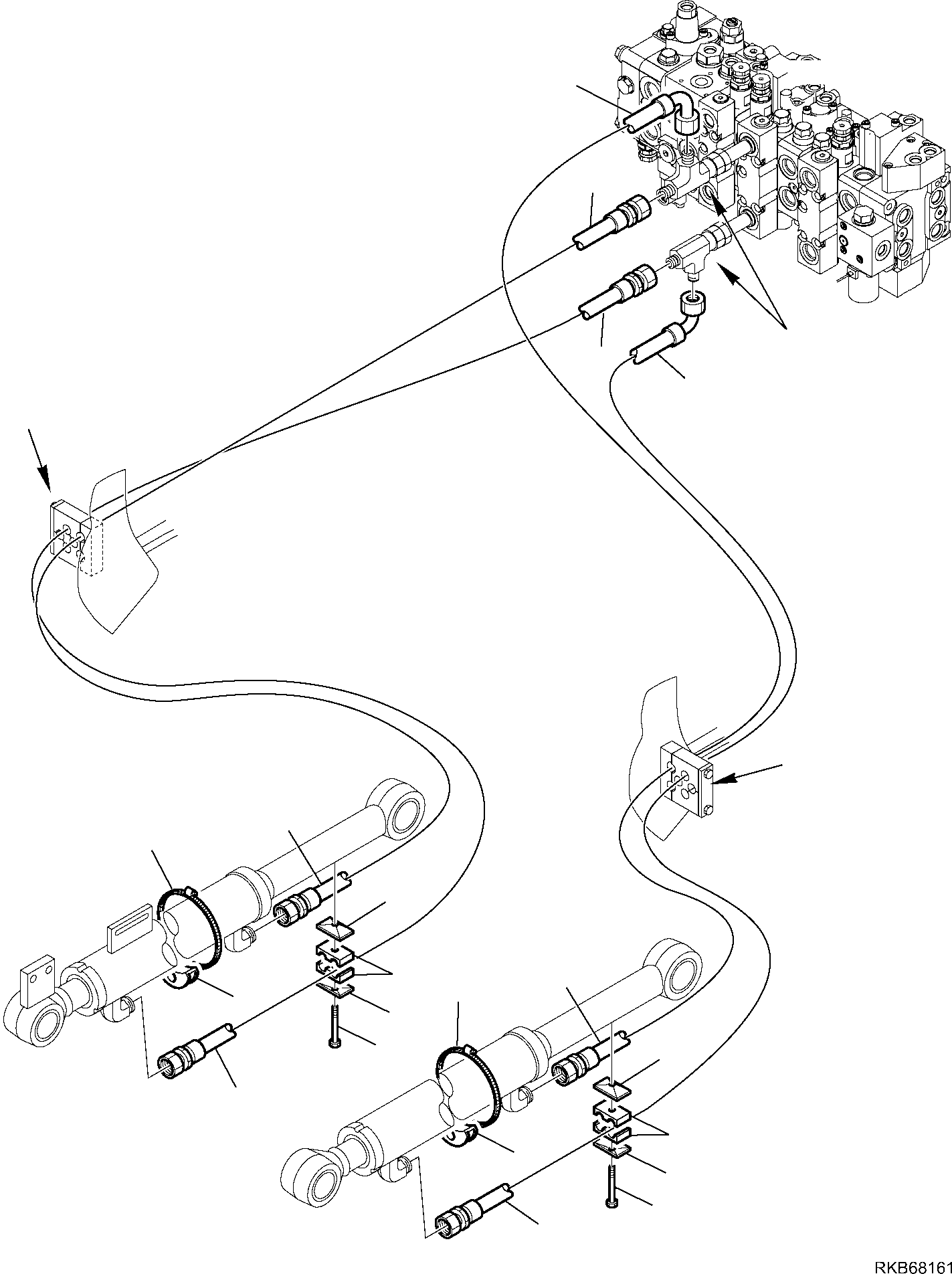 RKB68161