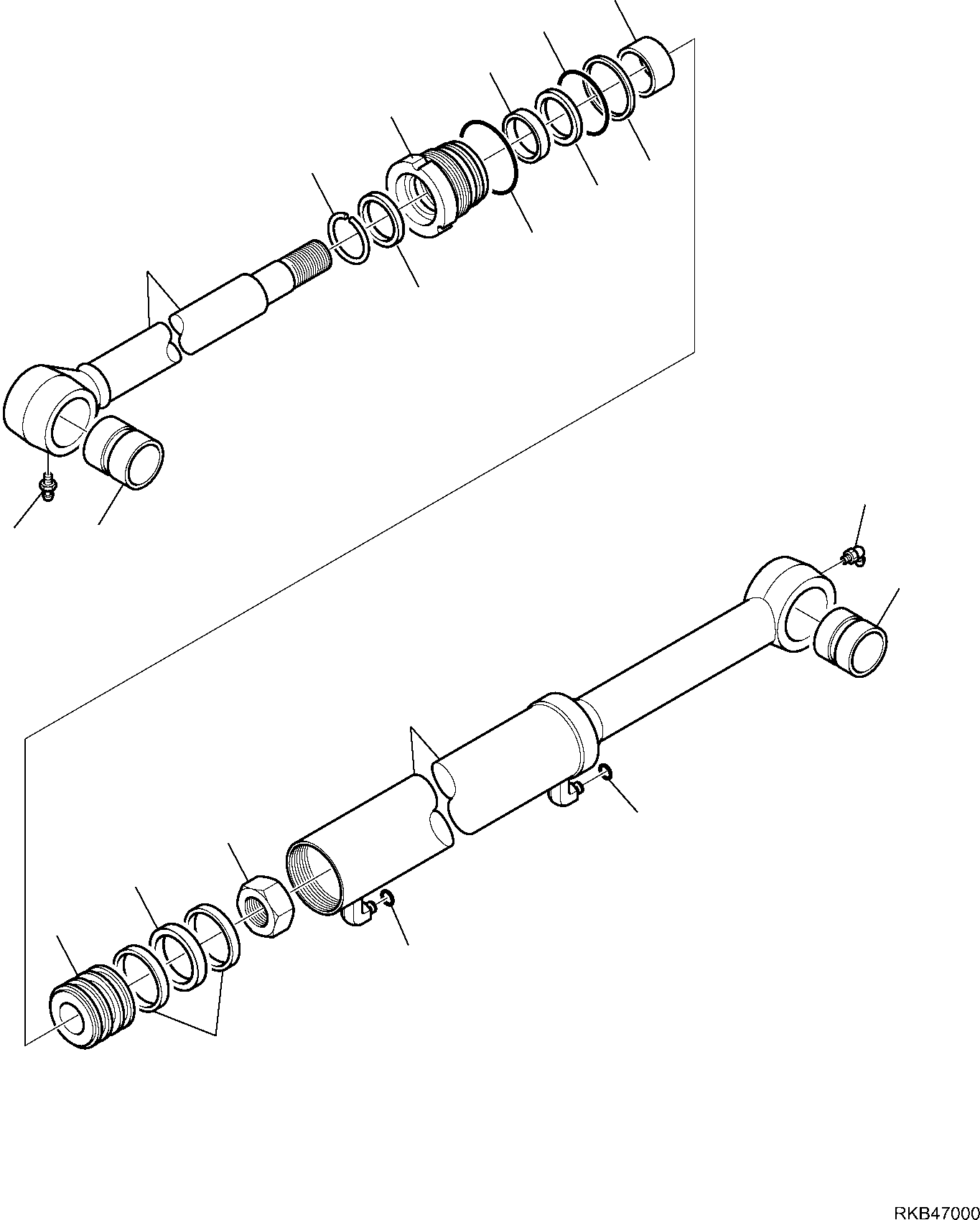 RKB47000