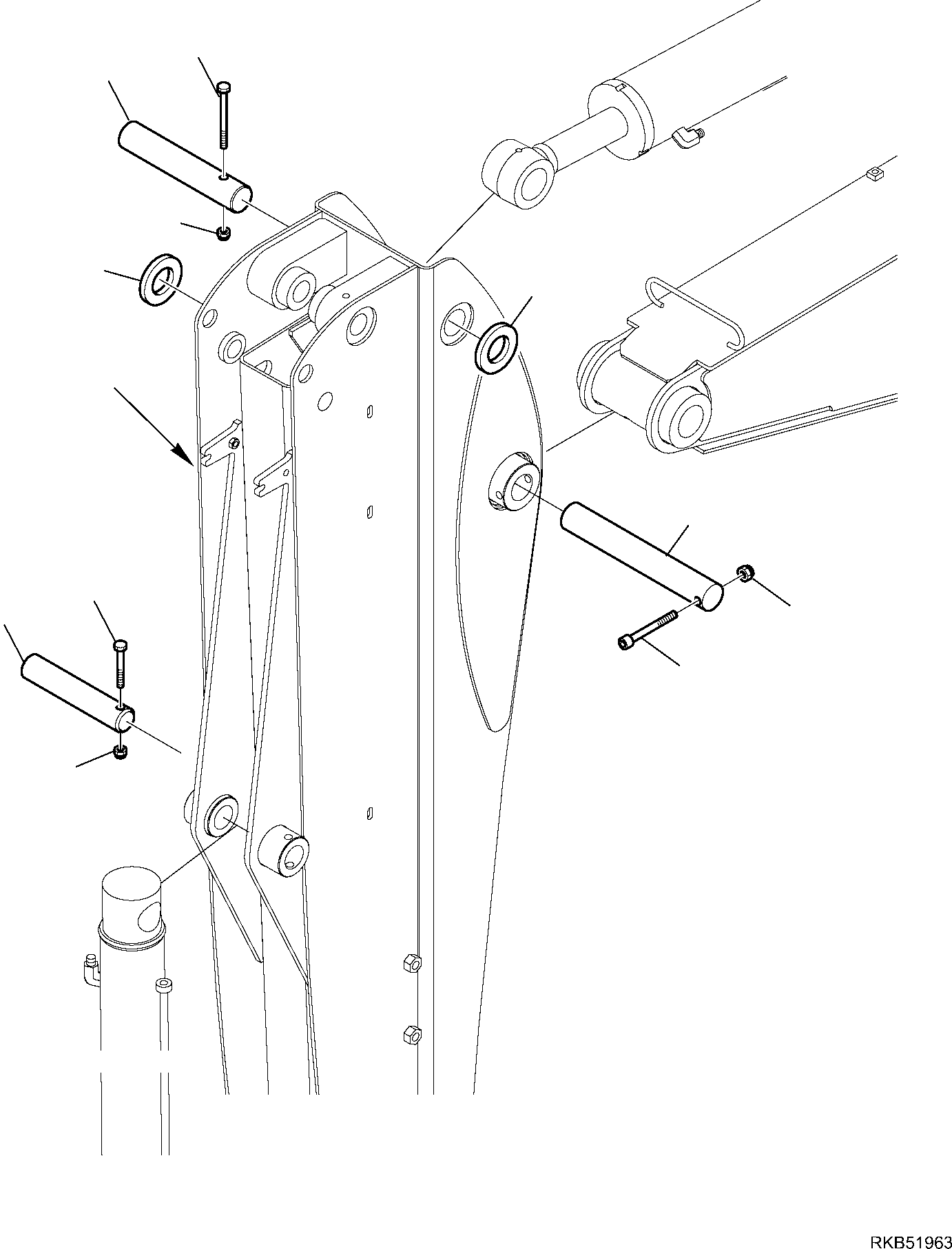 RKB51963