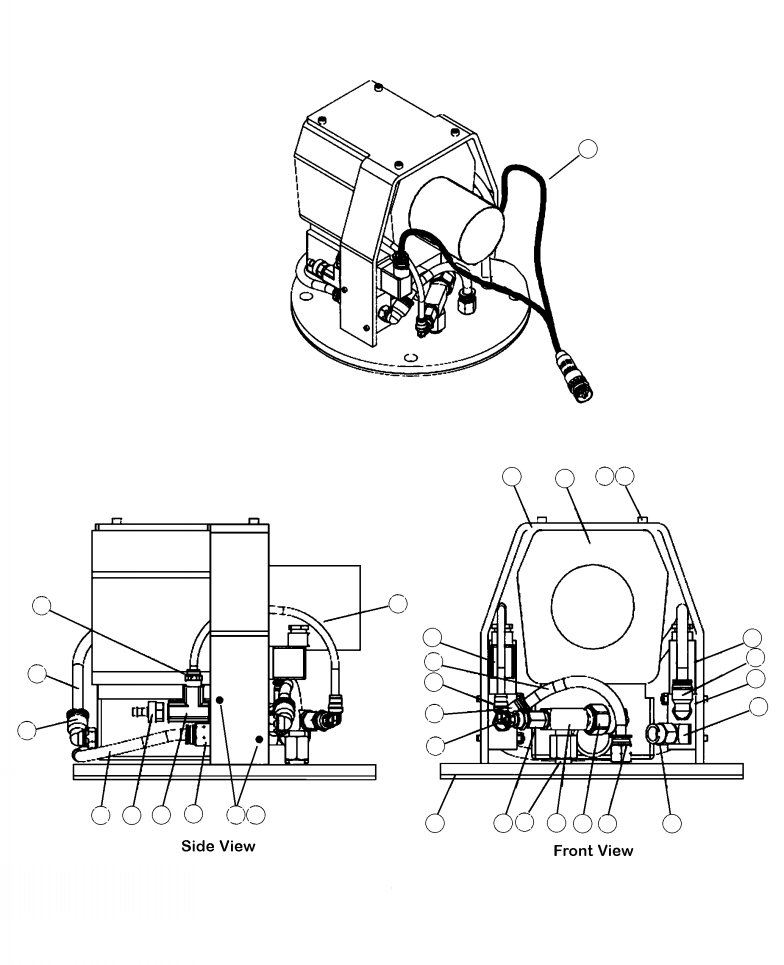 Side View

Front View