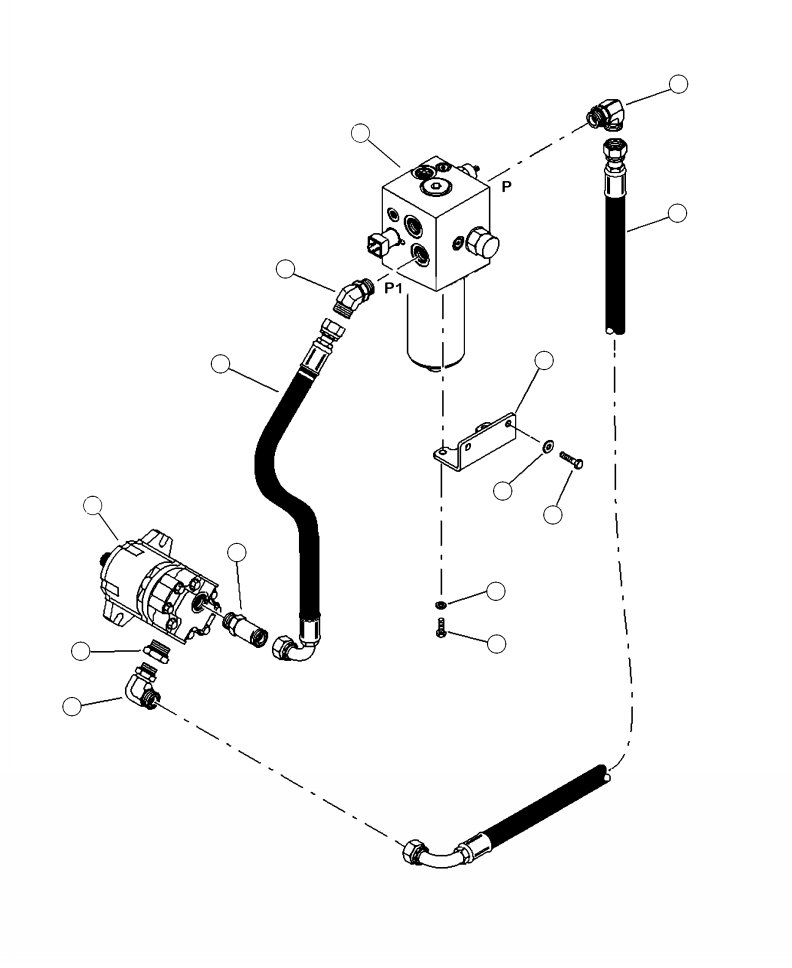 P
P1