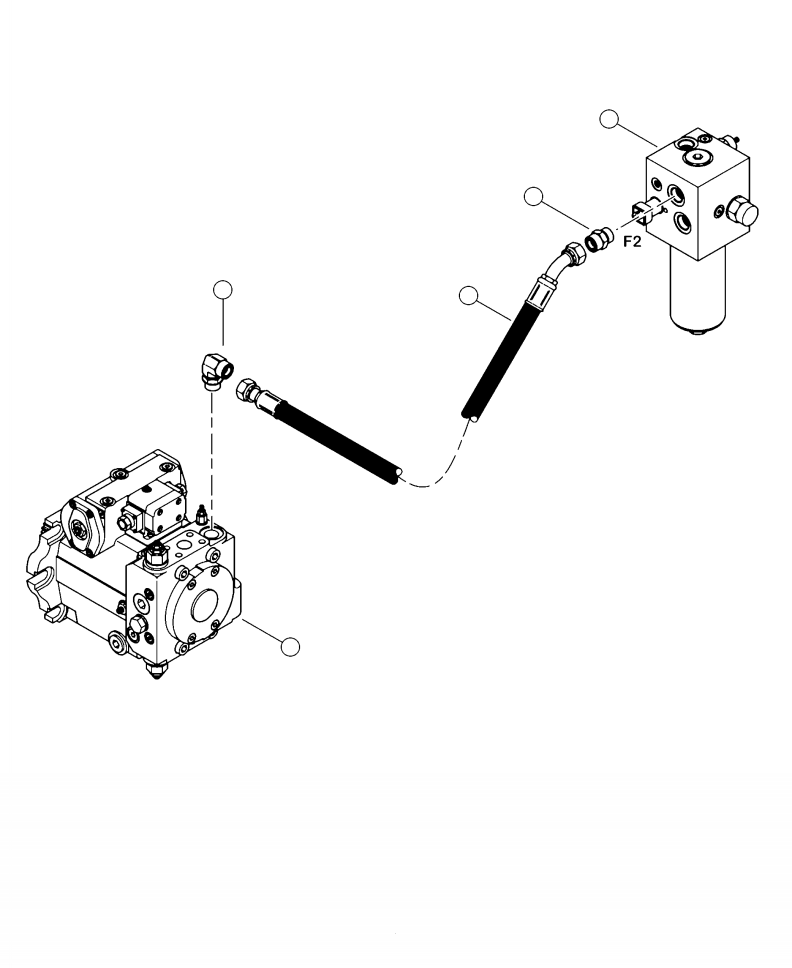 F2