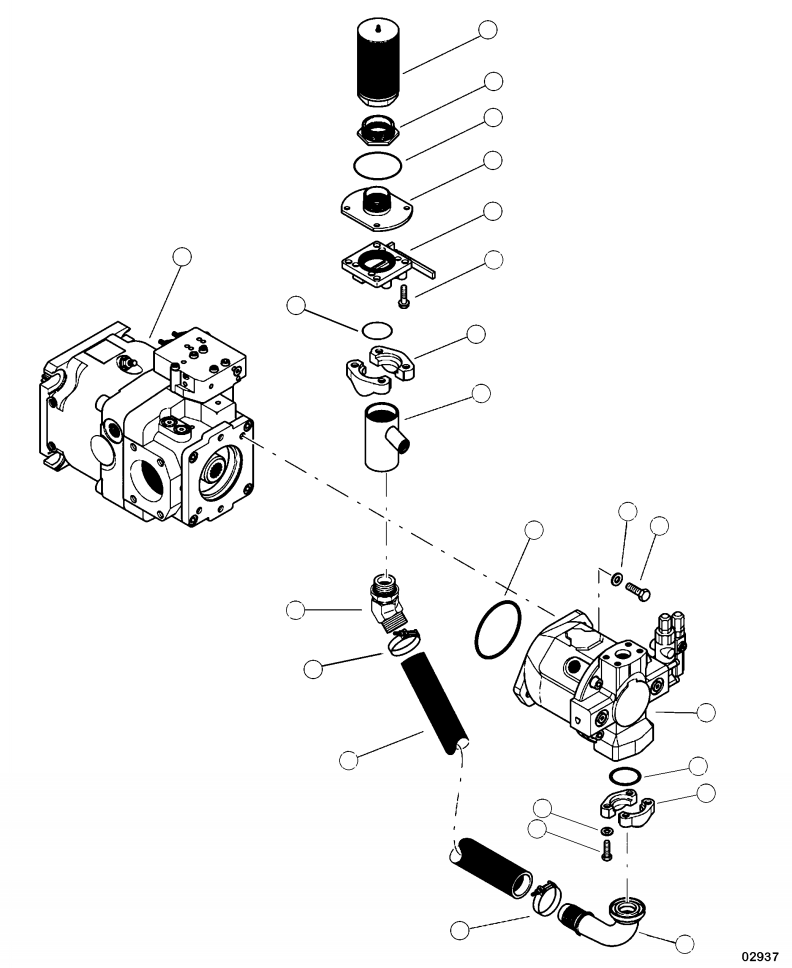 02937