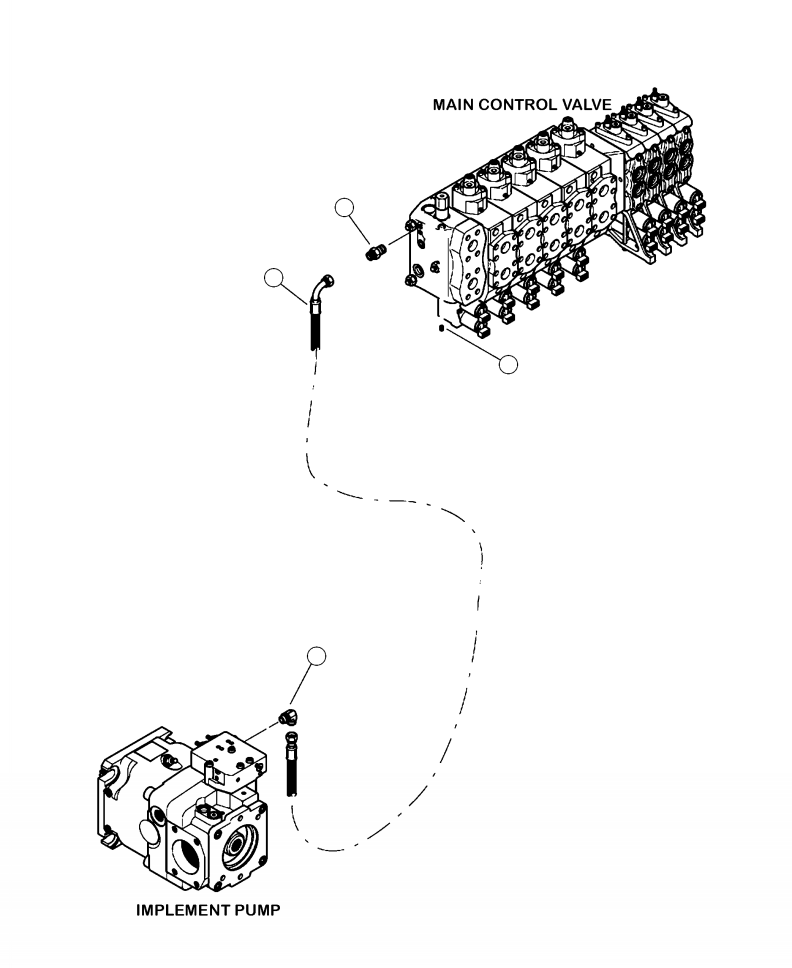 MAIN CONTROL VALVE

IMPLEMENT PUMP