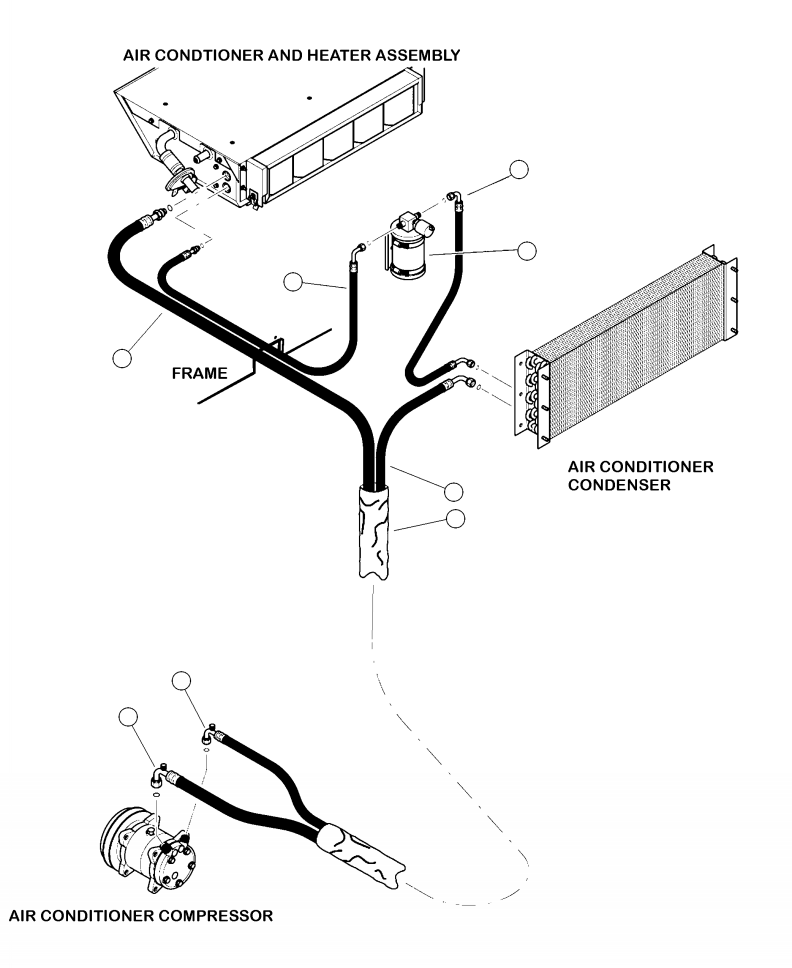 AIR CONDTIONER AND HEATER ASSEMBLY

FRAME

AIR CONDITIONER CONDENSER

AIR CONDITIONER COMPRESSOR