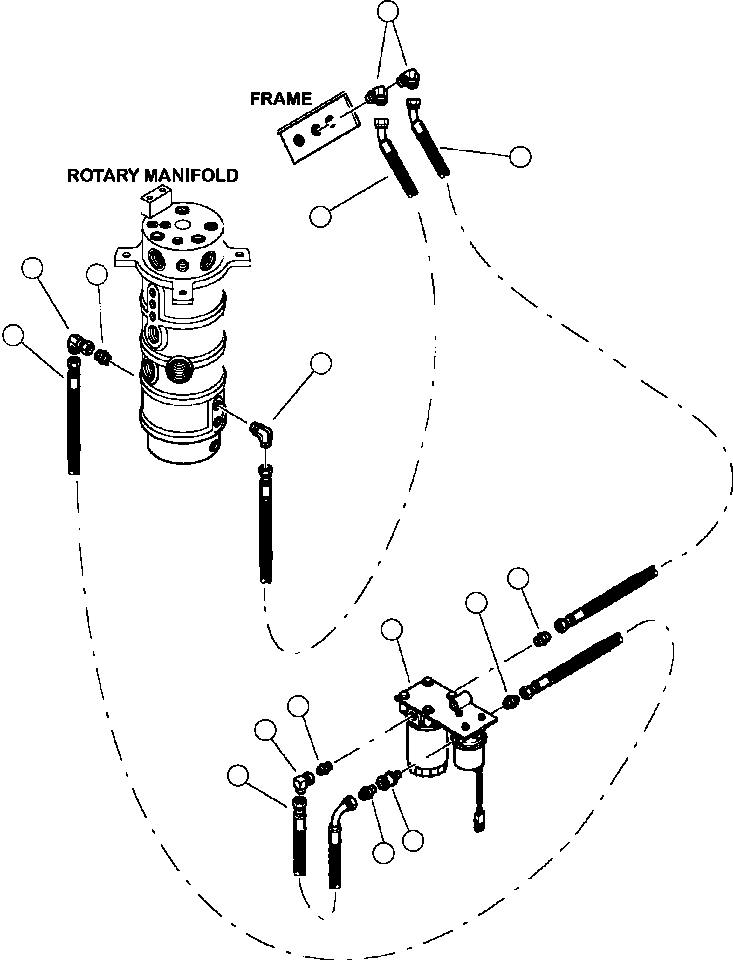 FRAME

ROTARY MANIFOLD