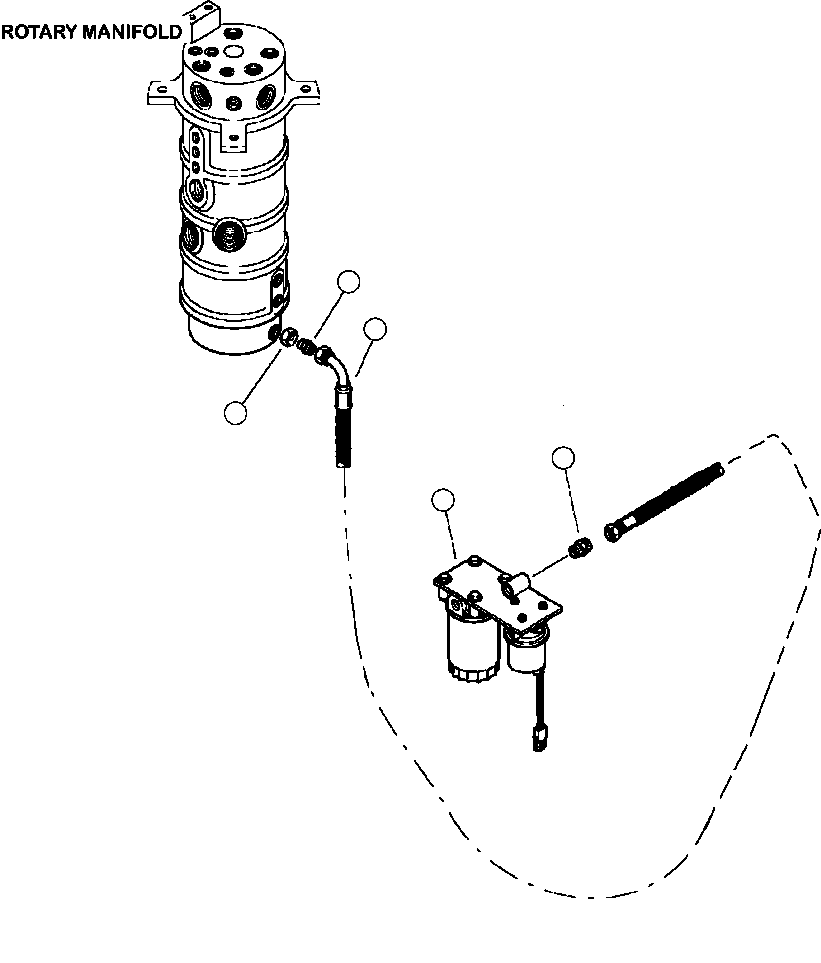 ROTARY MANIFOLD