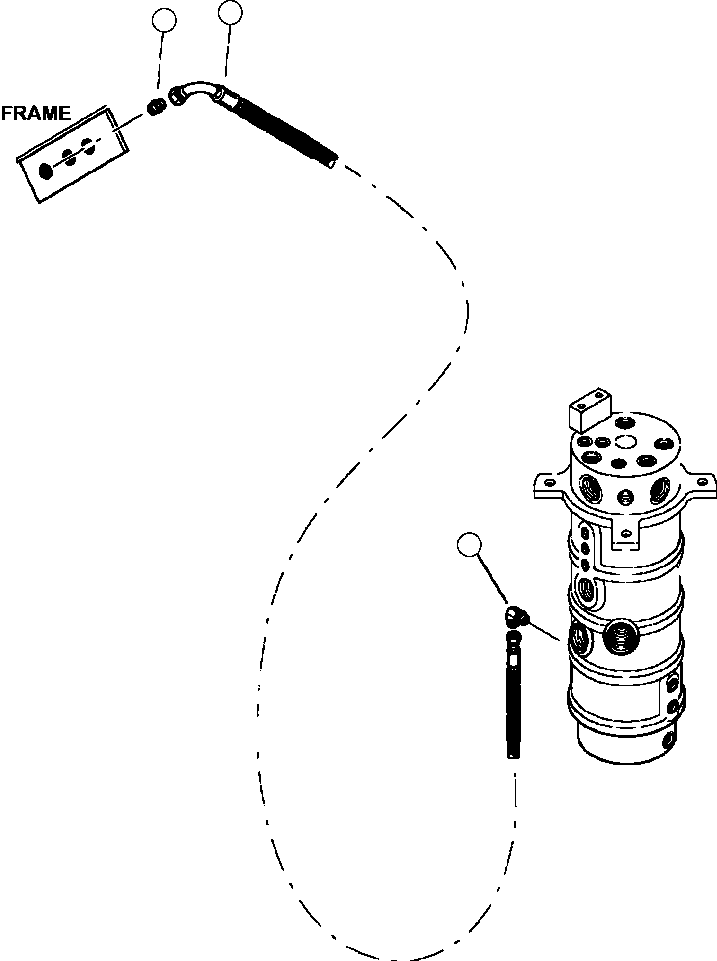 FRAME