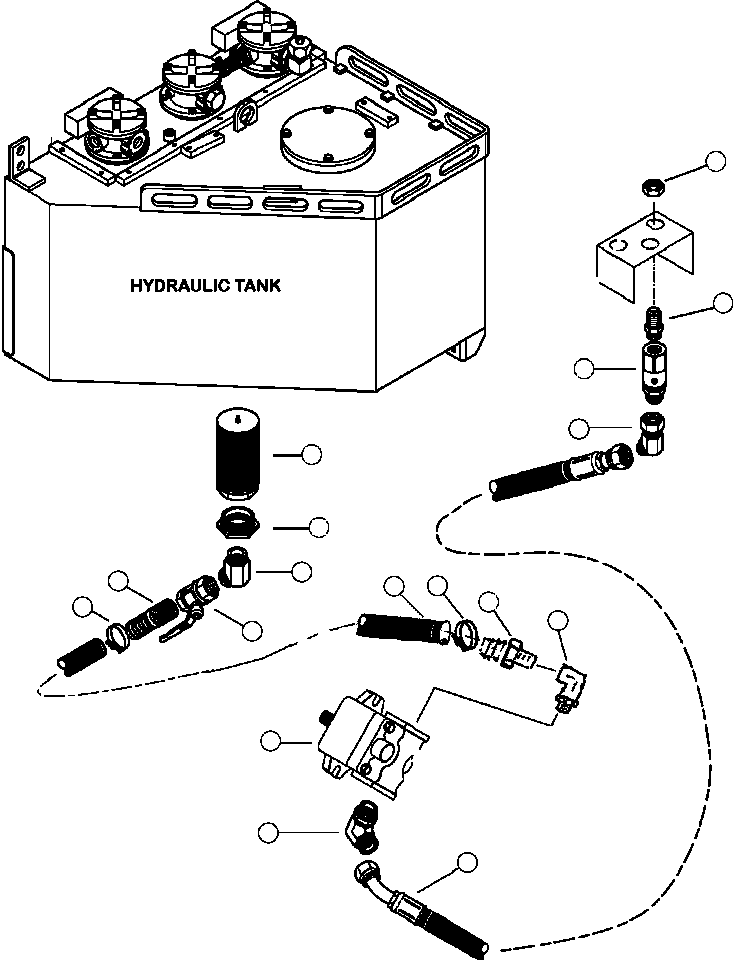 HYDRAULIC TANK