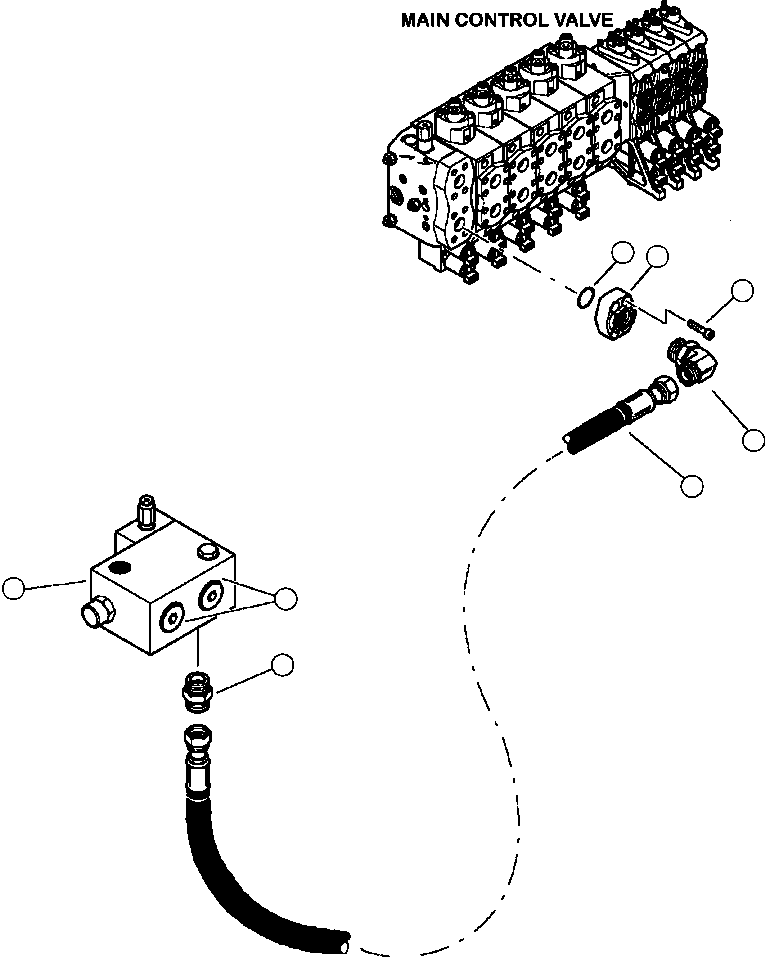 MAIN CONTROL VALVE