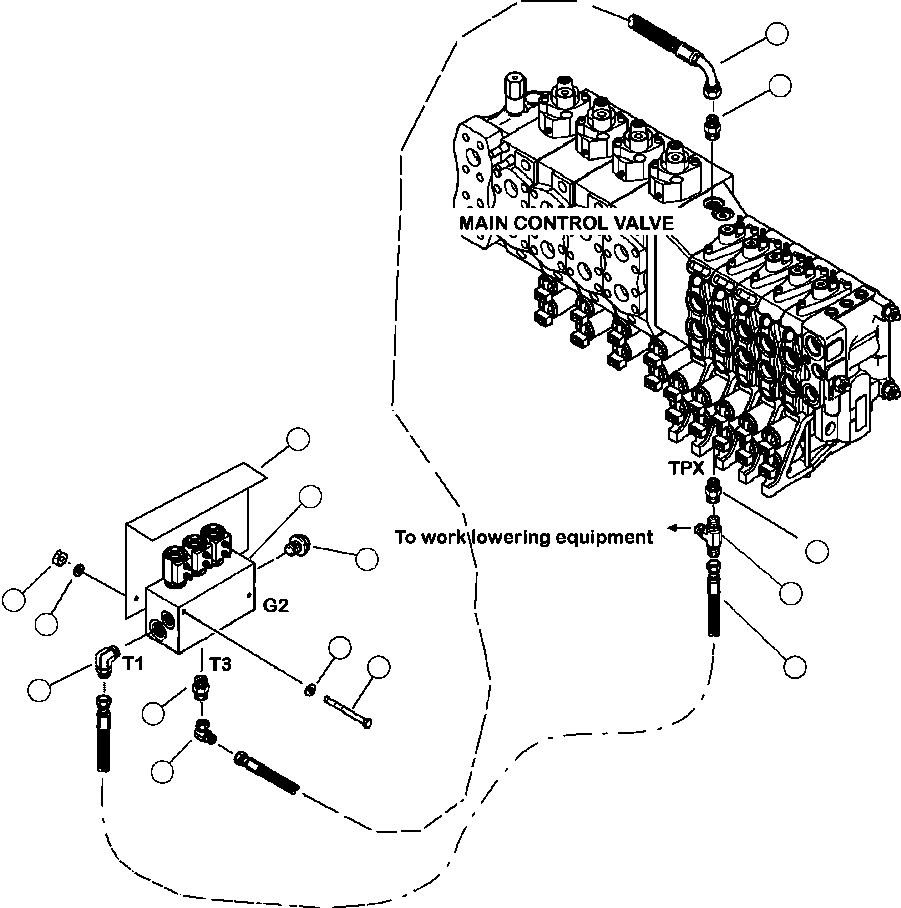 MAIN CONTROL VALVE

TPX

To work lowering equipment

G2

T1

T3