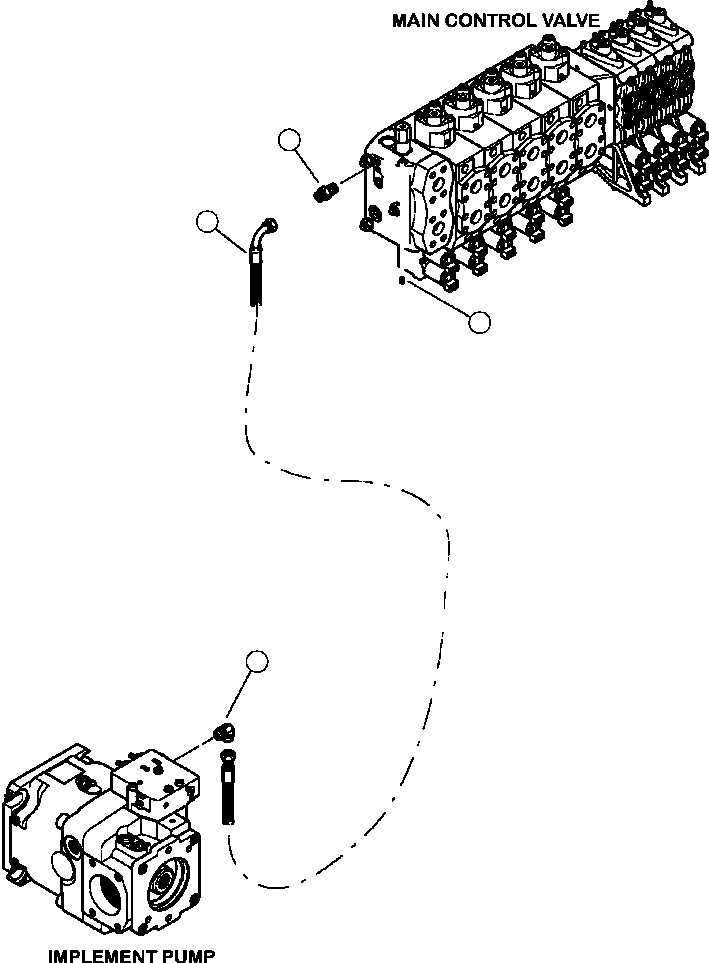 MAIN CONTROL VALVE

IMPLEMENT PUMP