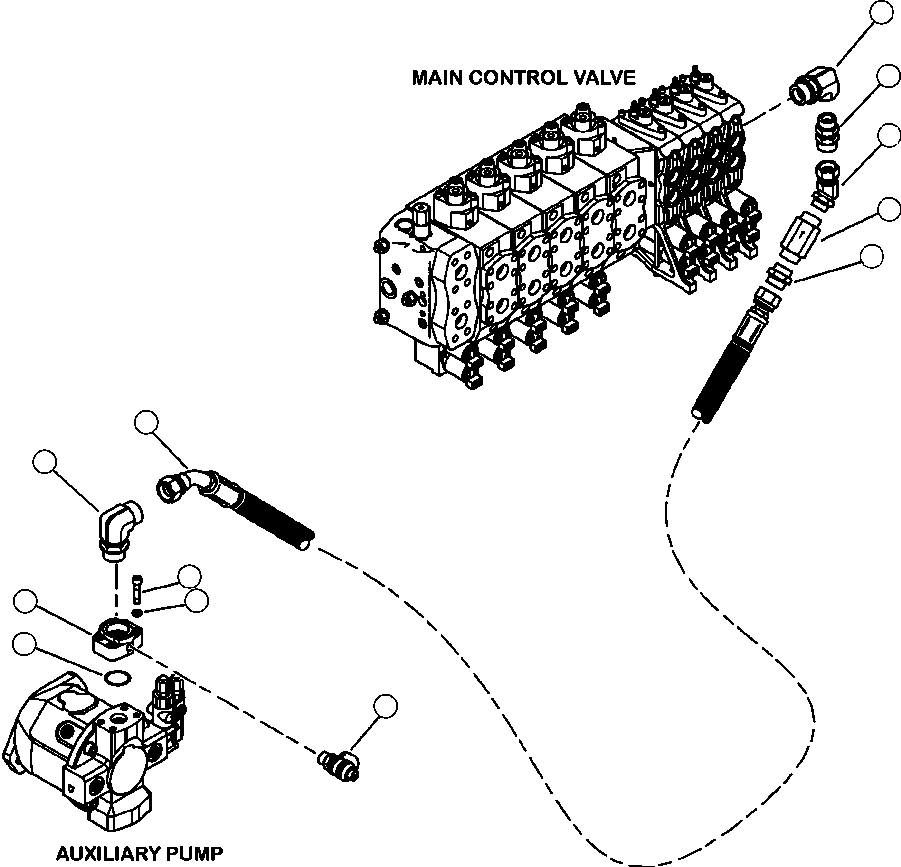 MAIN CONTROL VALVE

AUXILIARY PUMP