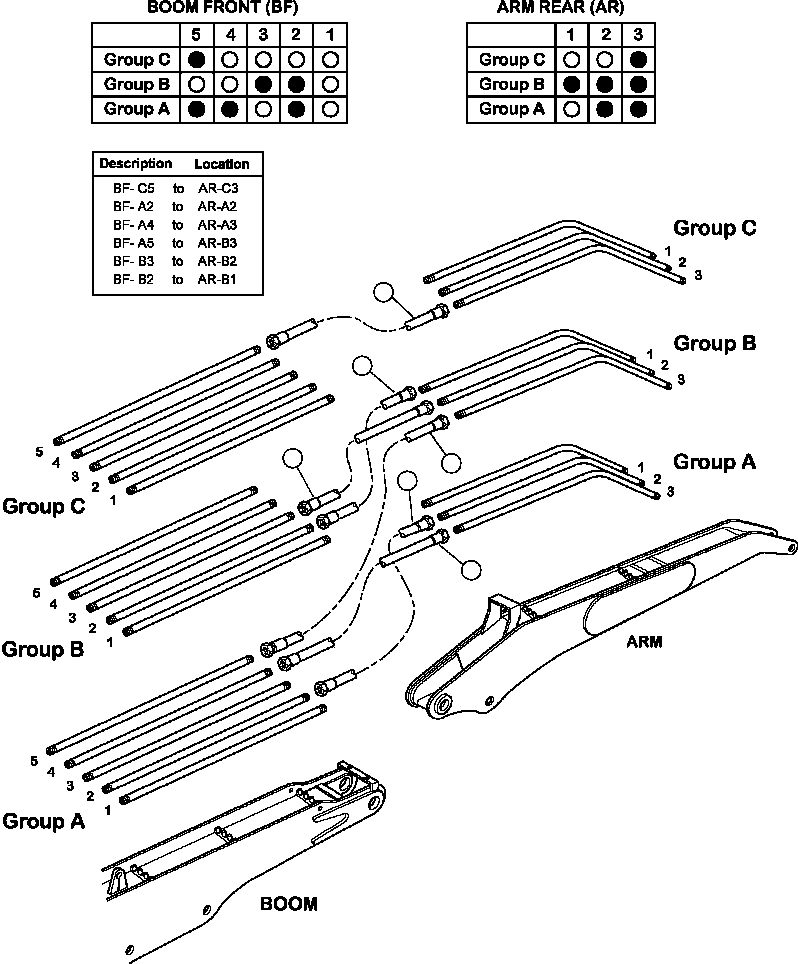 BOOM FRONT (BF)

| | 5 | 4 | 3 | 2 | 1 |
|---|---|---|---|---|---|
| Group C | ● | ○ | ○ | ○ | ○ |
| Group B | ○ | ○ | ● | ● | ○ |
| Group A | ● | ● | ○ | ● | ○ |

ARM REAR (AR)

| | 1 | 2 | 3 |
|---|---|---|---|
| Group C | ○ | ○ | ● |
| Group B | ● | ● | ● |
| Group A | ○ | ● | ● |

| Description | | Location |
|---|---|---|
| BF- C5 | to | AR-C3 |
| BF- A2 | to | AR-A2 |
| BF- A4 | to | AR-A3 |
| BF- A5 | to | AR-B3 |
| BF- B3 | to | AR-B2 |
| BF- B2 | to | AR-B1 |

Group C
1
2
3

Group B
1
2
3

Group A
1
2
3

5
4
3
2
1
Group C

5
4
3
2
1
Group B

5
4
3
2
1
Group A

ARM

BOOM