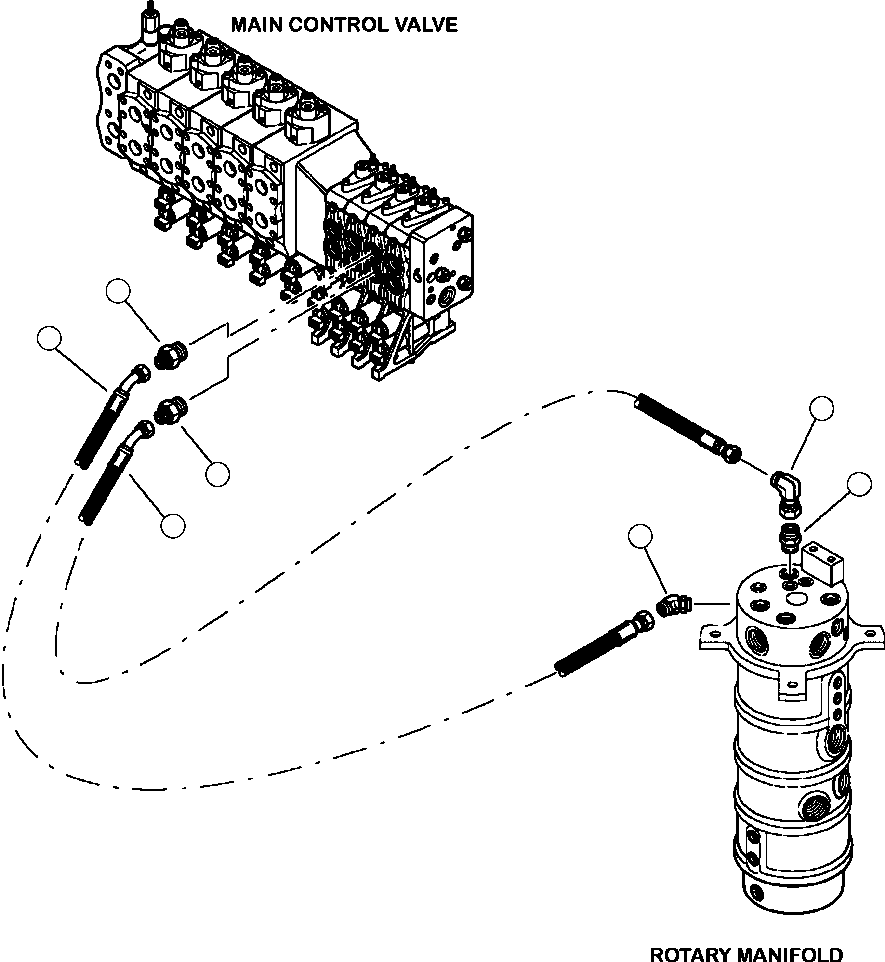 MAIN CONTROL VALVE

ROTARY MANIFOLD