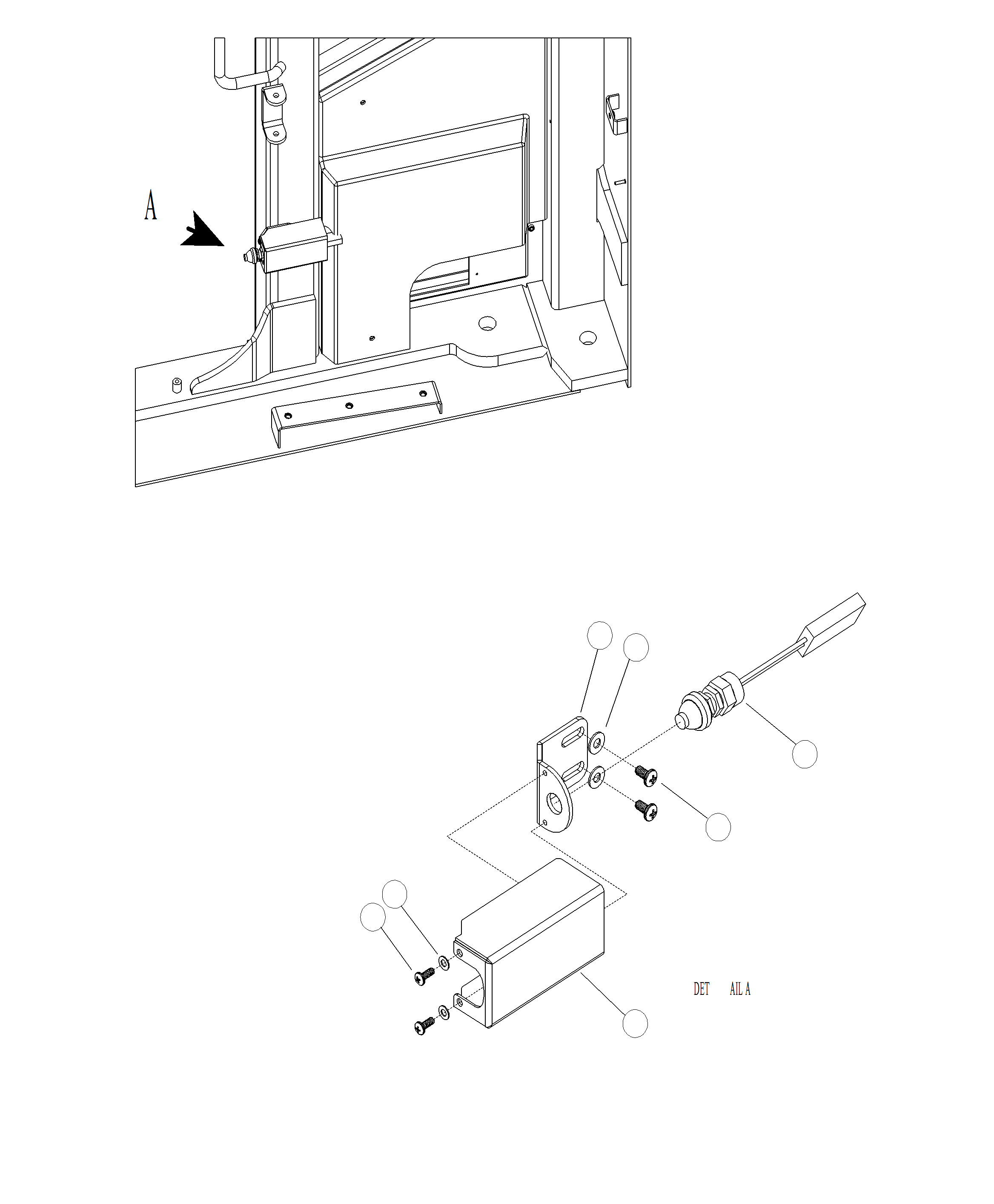 A

DET AIL A