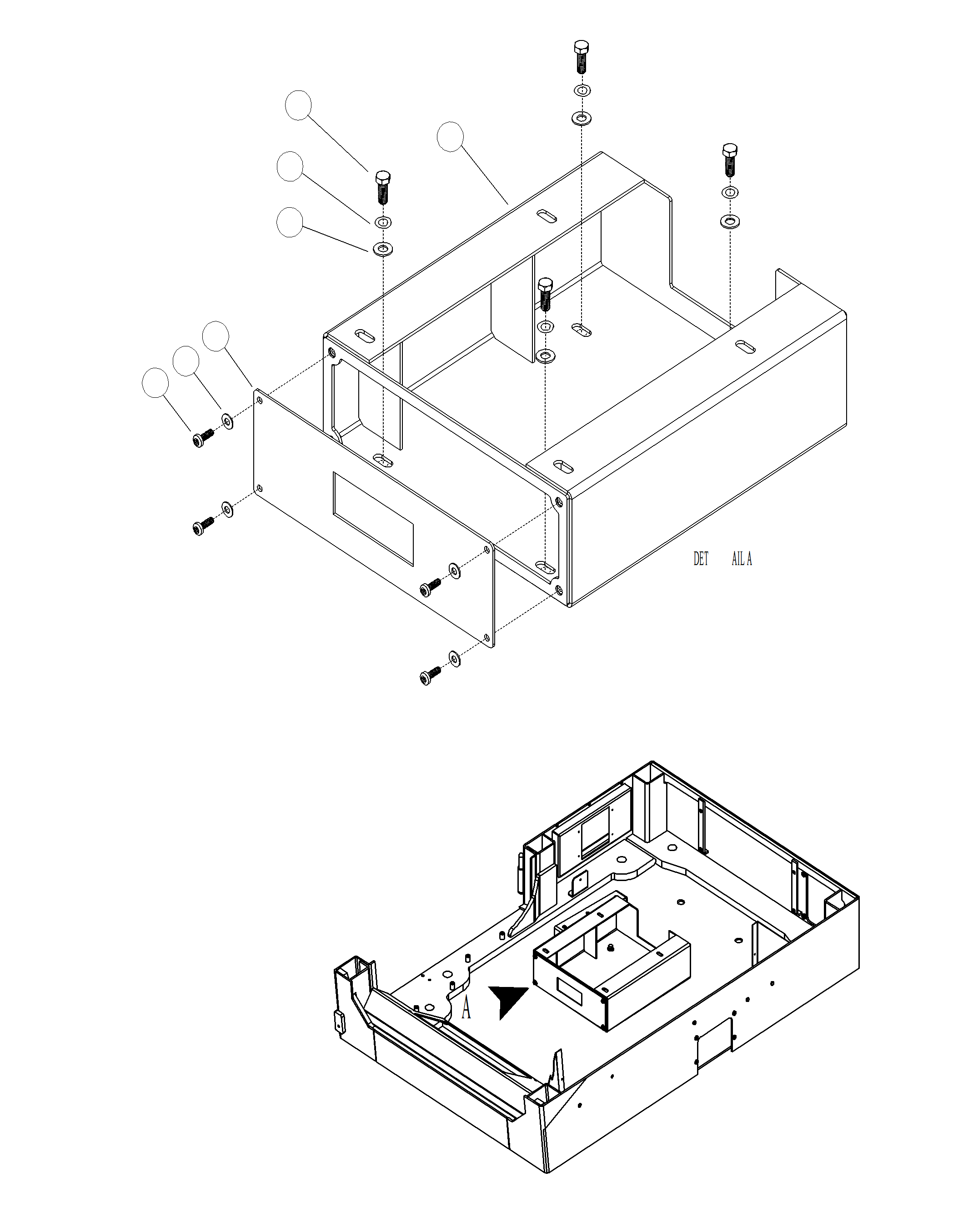 DET AIL A

A