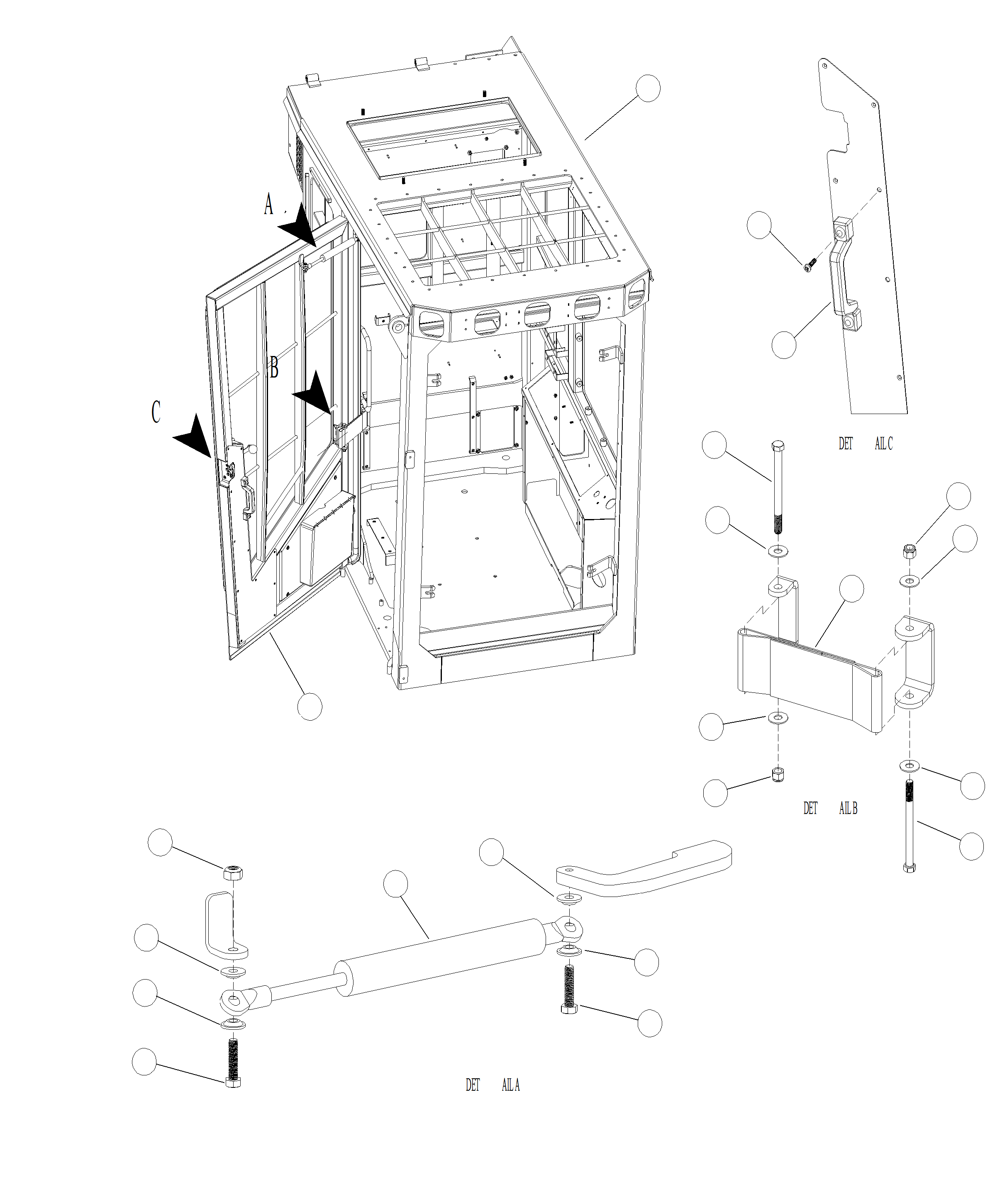 A

B

C

DET AIL C

DET AIL B

DET AIL A